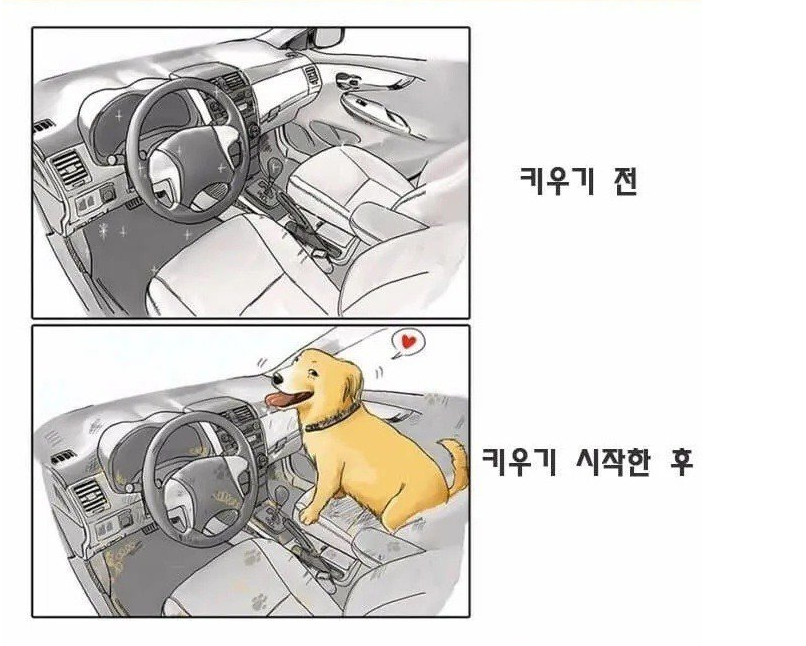 키우기 전

키우기 시작한 후