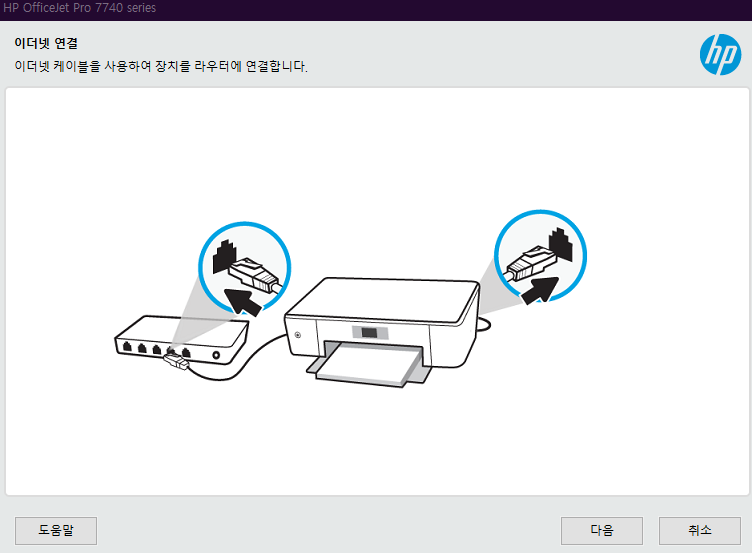 HP OfficeJet Pro 7740 series

이더넷 연결

이더넷 케이블을 사용하여 장치를 라우터에 연결합니다.

hp

도움말

다음

취소