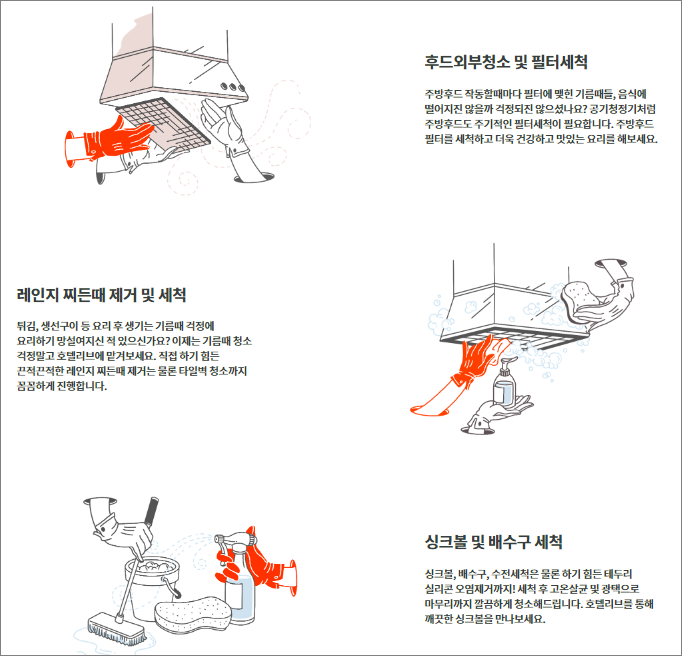 후드외부청소 및 필터세척

주방후드 작동할때마다 필터에 맺힌 기름때들, 음식에 떨어지진 않을까 걱정되진 않으셨나요? 공기청정기처럼 주방후드도 주기적인 필터세척이 필요합니다. 주방후드 필터를 세척하고 더욱 건강하고 맛있는 요리를 해보세요.

레인지 찌든때 제거 및 세척

튀김, 생선구이 등 요리 후 생기는 기름때 걱정에 요리하기 망설여지신 적 있으신가요? 이제는 기름때 청소 걱정말고 호텔리브에 맡겨보세요. 직접 하기 힘든 끈적끈적한 레인지 찌든때 제거는 물론 타일벽 청소까지 꼼꼼하게 진행합니다.

싱크볼 및 배수구 세척

싱크볼, 배수구, 수전세척은 물론 하기 힘든 테두리 실리콘 오염제거까지! 세척 후 고온살균 및 광택으로 마무리까지 깔끔하게 청소해드립니다. 호텔리브를 통해 깨끗한 싱크볼을 만나보세요.