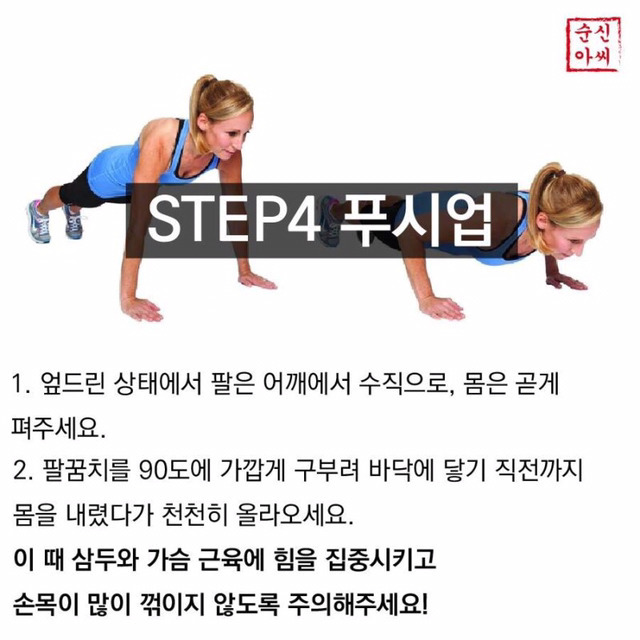 순신
아씨

STEP4 푸시업

1. 엎드린 상태에서 팔은 어깨에서 수직으로, 몸은 곧게 펴주세요.
2. 팔꿈치를 90도에 가깝게 구부려 바닥에 닿기 직전까지 몸을 내렸다가 천천히 올라오세요.
이 때 삼두와 가슴 근육에 힘을 집중시키고 손목이 많이 꺾이지 않도록 주의해주세요!