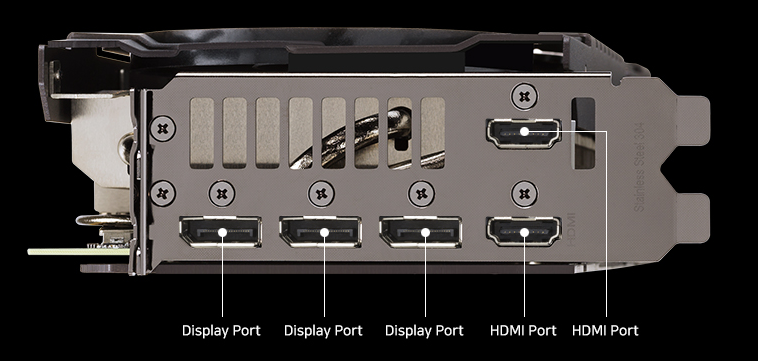 Stainless Steel 304

HDMI

Display Port Display Port Display Port HDMI Port HDMI Port