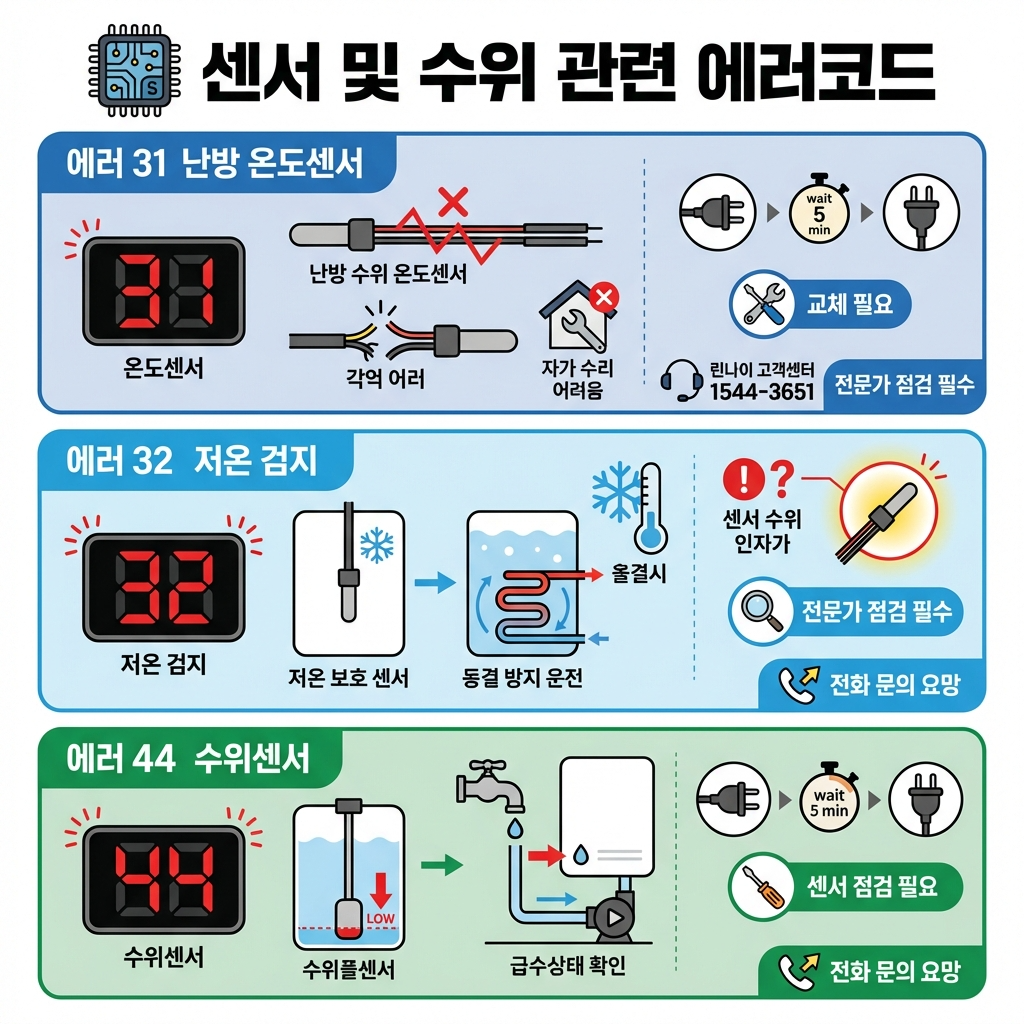 센서 및 수위 관련 에러코드

에러 31 난방 온도센서

31

온도센서

난방 수위 온도센서

각억 어러

자가 수리 어려움

wait 5 min

교체 필요

린나이 고객센터 1544-3651

전문가 점검 필수

에러 32 저온 검지

32

저온 검지

저온 보호 센서

동결 방지 운전

올결시

센서 수위 인자가

전문가 점검 필수

전화 문의 요망

에러 44 수위센서

44

수위센서

LOW

수위플센서

급수상태 확인

wait 5 min

센서 점검 필요

전화 문의 요망