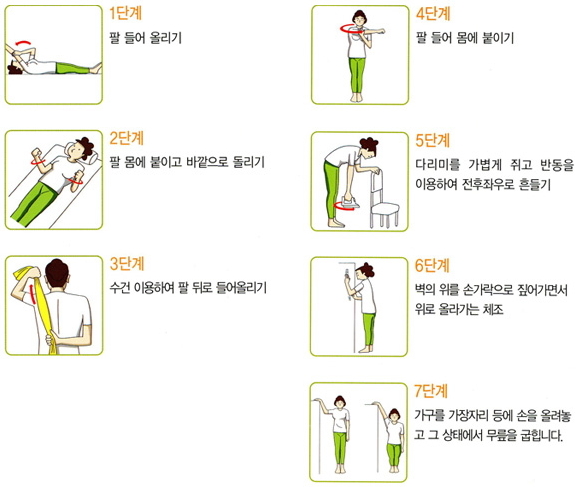 1단계
팔 들어 올리기

2단계
팔 몸에 붙이고 바깥으로 돌리기

3단계
수건 이용하여 팔 뒤로 들어올리기

4단계
팔 들어 몸에 붙이기

5단계
다리미를 가볍게 쥐고 반동을 이용하여 전후좌우로 흔들기

6단계
벽의 위를 손가락으로 짚어가면서 위로 올라가는 체조

7단계
가구를 가장자리 등에 손을 올려놓고 그 상태에서 무릎을 굽힙니다.