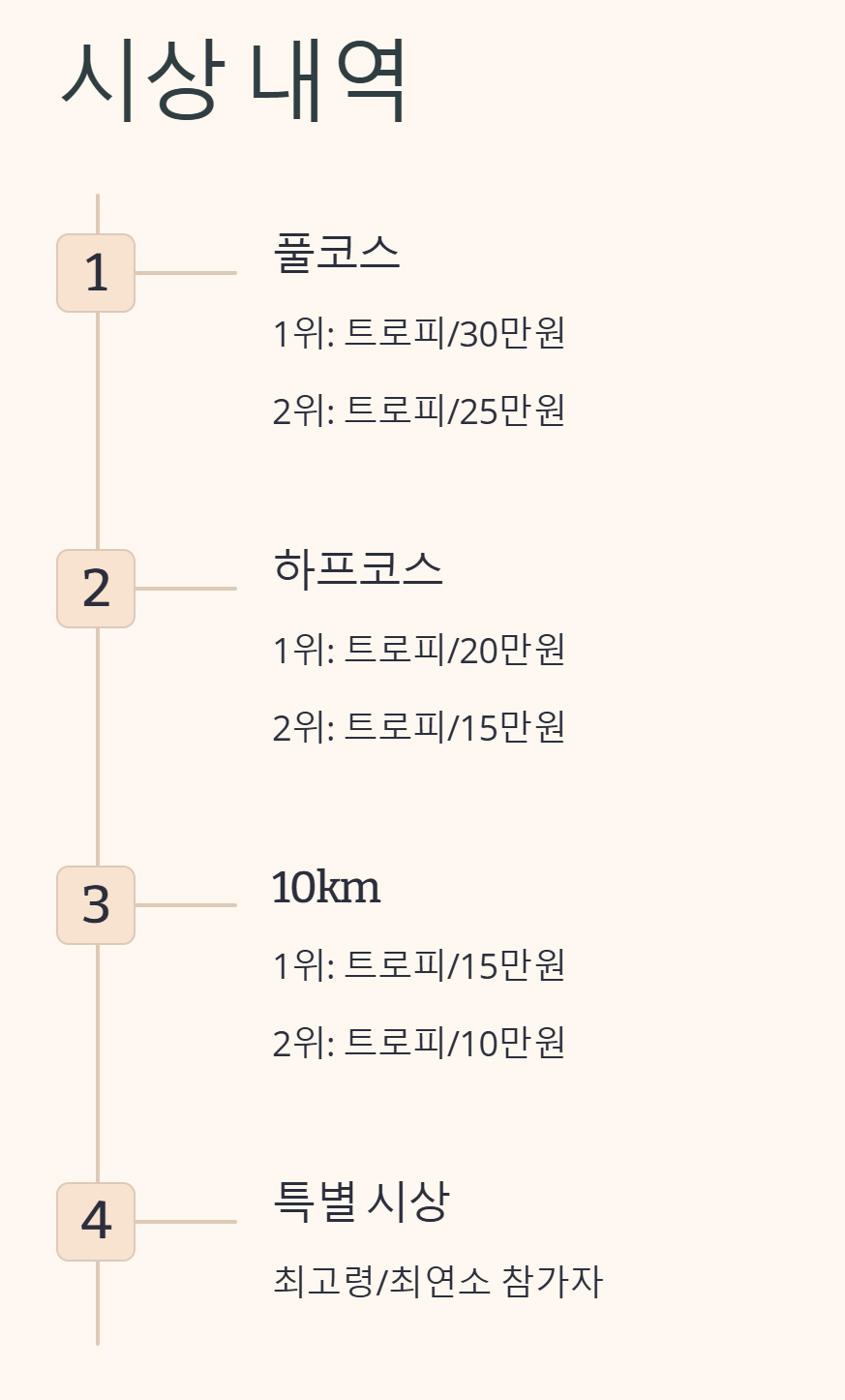 시상 내역

1

풀코스

1위: 트로피/30만원

2위: 트로피/25만원

2

하프코스

1위: 트로피/20만원

2위: 트로피/15만원

3

10km

1위: 트로피/15만원

2위: 트로피/10만원

4

특별 시상

최고령/최연소 참가자