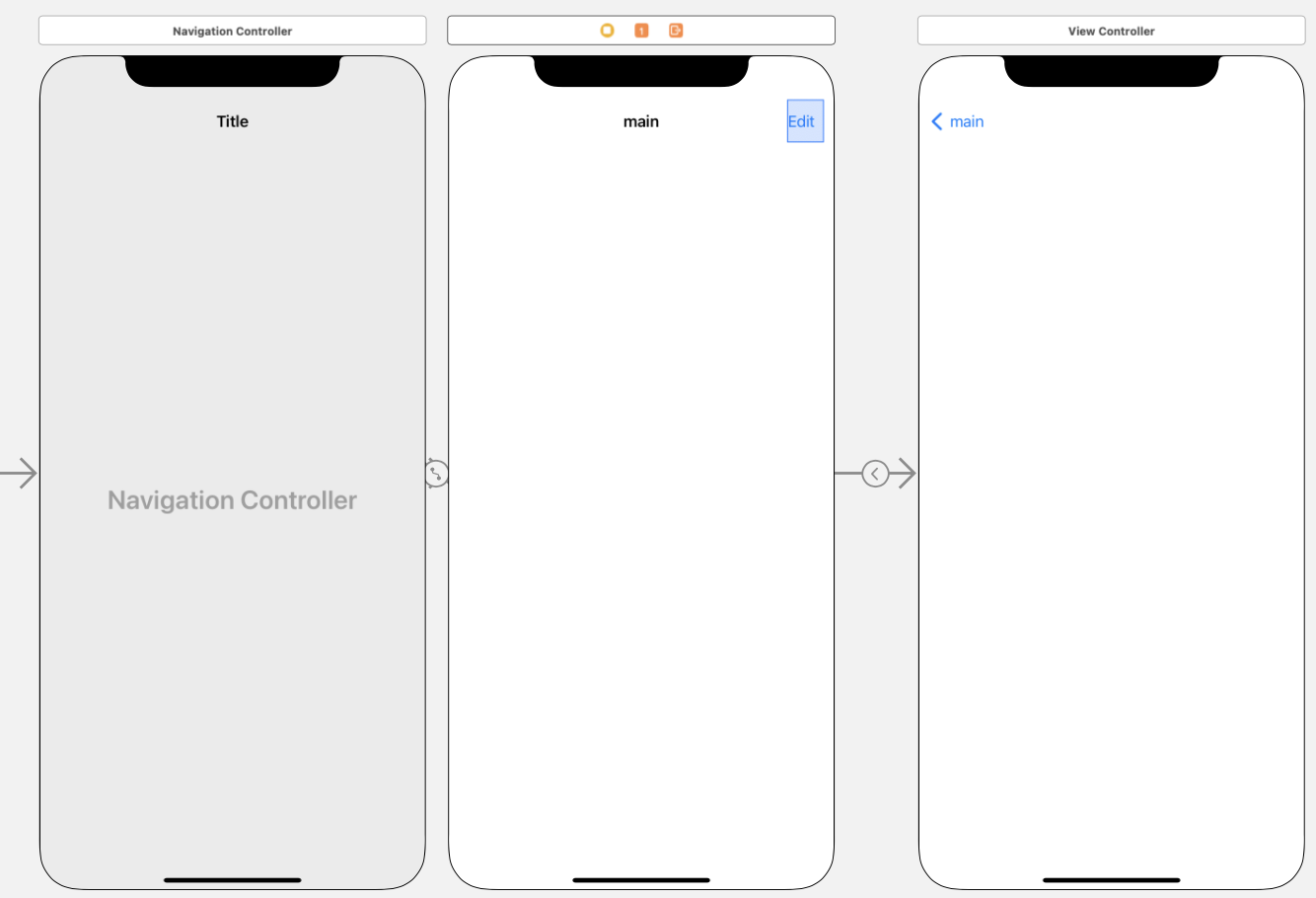 Navigation Controller

Title

Navigation Controller

1

main

Edit

View Controller

main