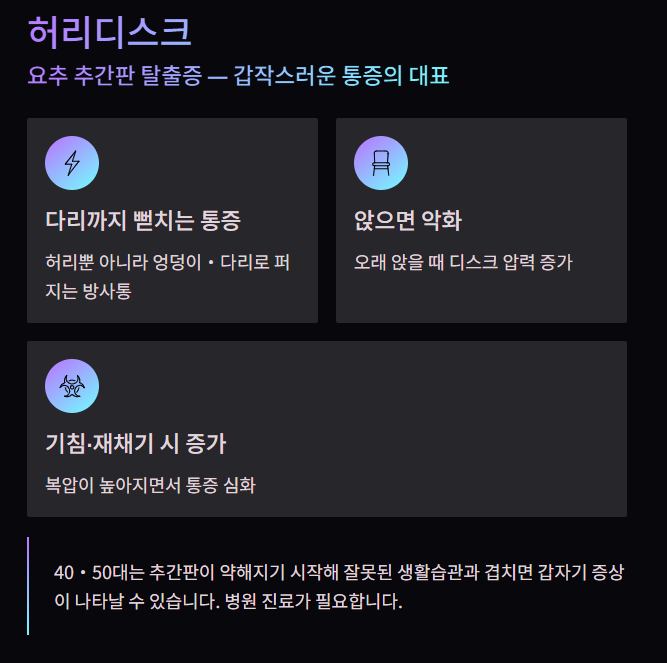 허리디스크

요추 추간판 탈출증 — 갑작스러운 통증의 대표

다리까지 뻗치는 통증

허리뿐 아니라 엉덩이・다리로 퍼지는 방사통

앉으면 악화

오래 앉을 때 디스크 압력 증가

기침·재채기 시 증가

복압이 높아지면서 통증 심화

40・50대는 추간판이 약해지기 시작해 잘못된 생활습관과 겹치면 갑자기 증상이 나타날 수 있습니다. 병원 진료가 필요합니다.