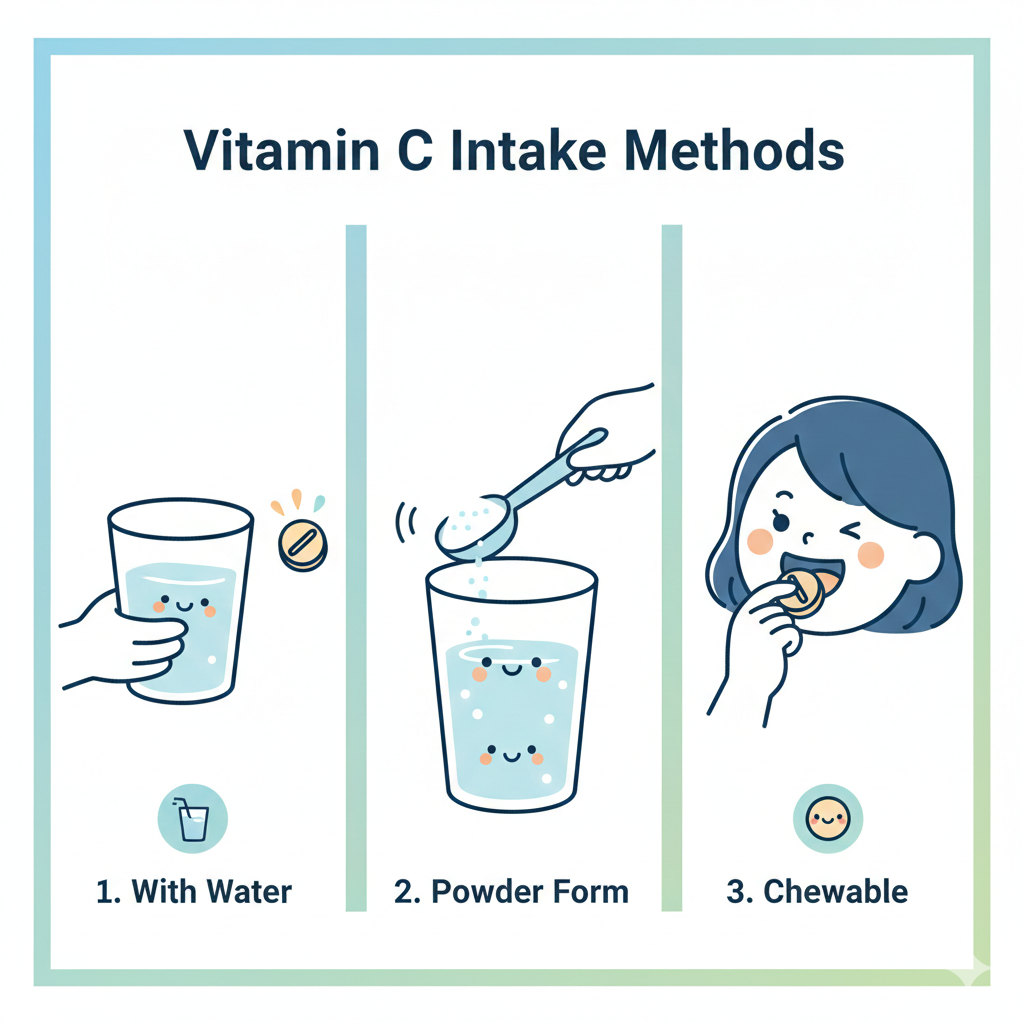 Vitamin C Intake Methods

1. With Water

2. Powder Form

3. Chewable