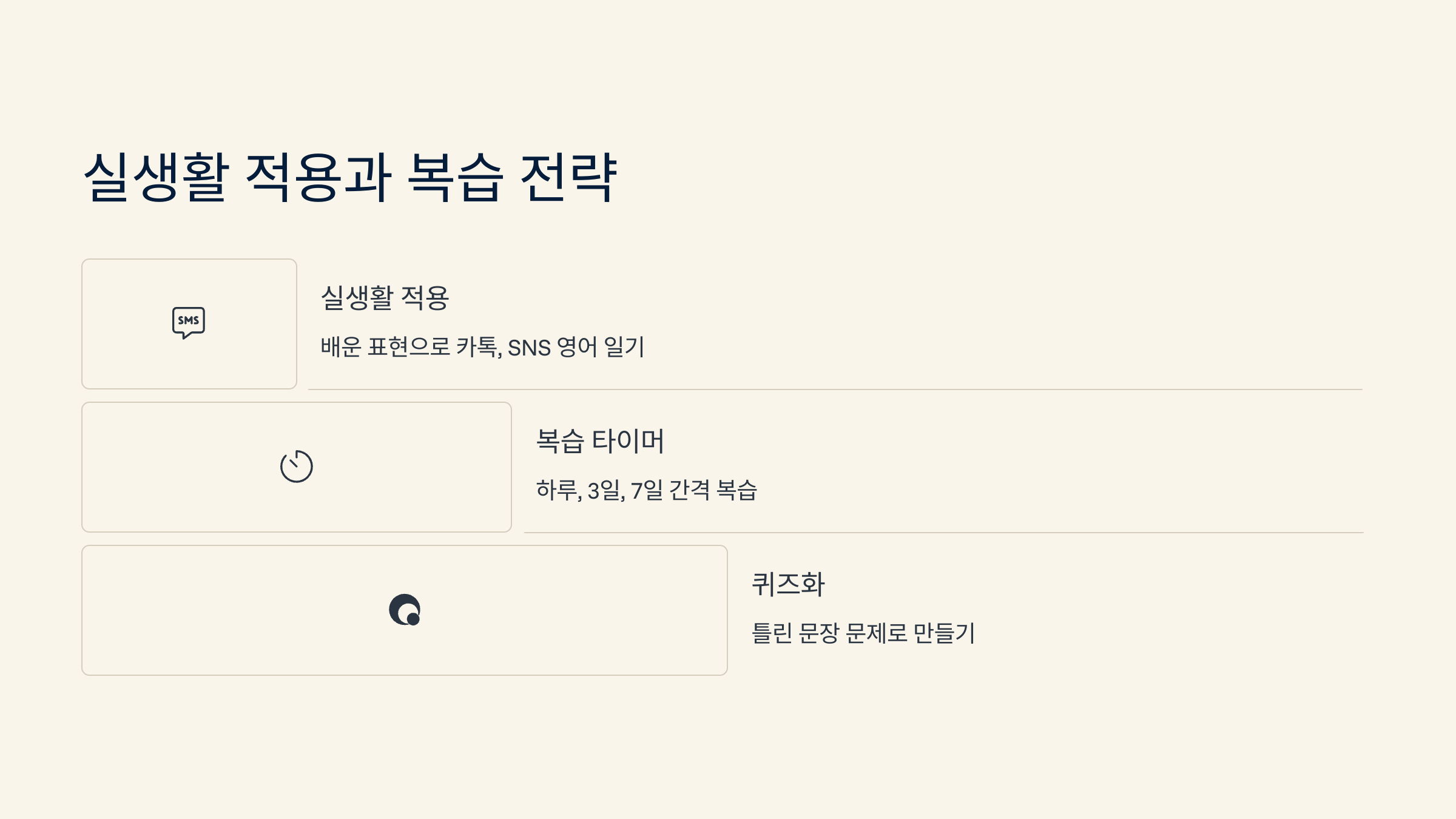 실생활 적용과 복습 전략

SMS

실생활 적용

배운 표현으로 카톡, SNS 영어 일기

복습 타이머

하루, 3일, 7일 간격 복습

퀴즈화

틀린 문장 문제로 만들기