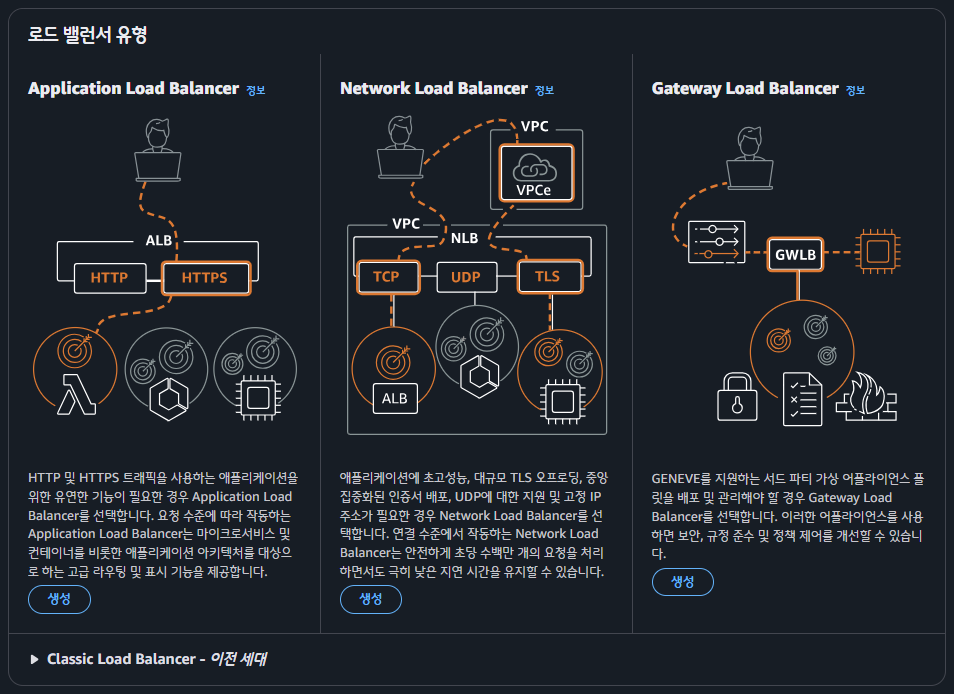 로드 밸런서 유형

Application Load Balancer 정보

ALB

HTTP

HTTPS

HTTP 및 HTTPS 트래픽을 사용하는 애플리케이션을 위한 유연한 기능이 필요한 경우 Application Load Balancer를 선택합니다. 요청 수준에 따라 작동하는 Application Load Balancer는 마이크로서비스 및 컨테이너를 비롯한 애플리케이션 아키텍처를 대상으로 하는 고급 라우팅 및 표시 기능을 제공합니다.

생성

Network Load Balancer 정보

VPC

VPCe

VPC

NLB

TCP

UDP

TLS

ALB

애플리케이션에 초고성능, 대규모 TLS 오프로딩, 중앙 집중화된 인증서 배포, UDP에 대한 지원 및 고정 IP 주소가 필요한 경우 Network Load Balancer를 선택합니다. 연결 수준에서 작동하는 Network Load Balancer는 안전하게 초당 수백만 개의 요청을 처리하면서도 극히 낮은 지연 시간을 유지할 수 있습니다.

생성

Gateway Load Balancer 정보

GWLB

GENEVE를 지원하는 서드 파티 가상 어플라이언스 플릿을 배포 및 관리해야 할 경우 Gateway Load Balancer를 선택합니다. 이러한 어플라이언스를 사용하면 보안, 규정 준수 및 정책 제어를 개선할 수 있습니다.

생성

▶ Classic Load Balancer - 이전 세대