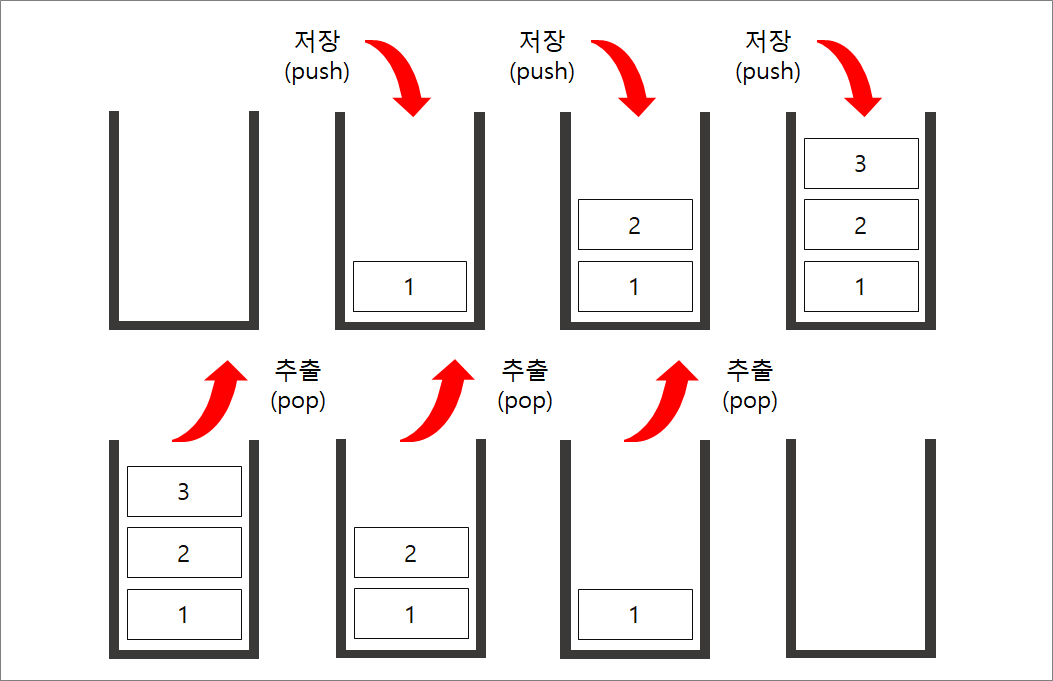 저장
(push)

저장
(push)

저장
(push)

1

2
1

3
2
1

추출
(pop)

추출
(pop)

추출
(pop)

3
2
1

2
1

1