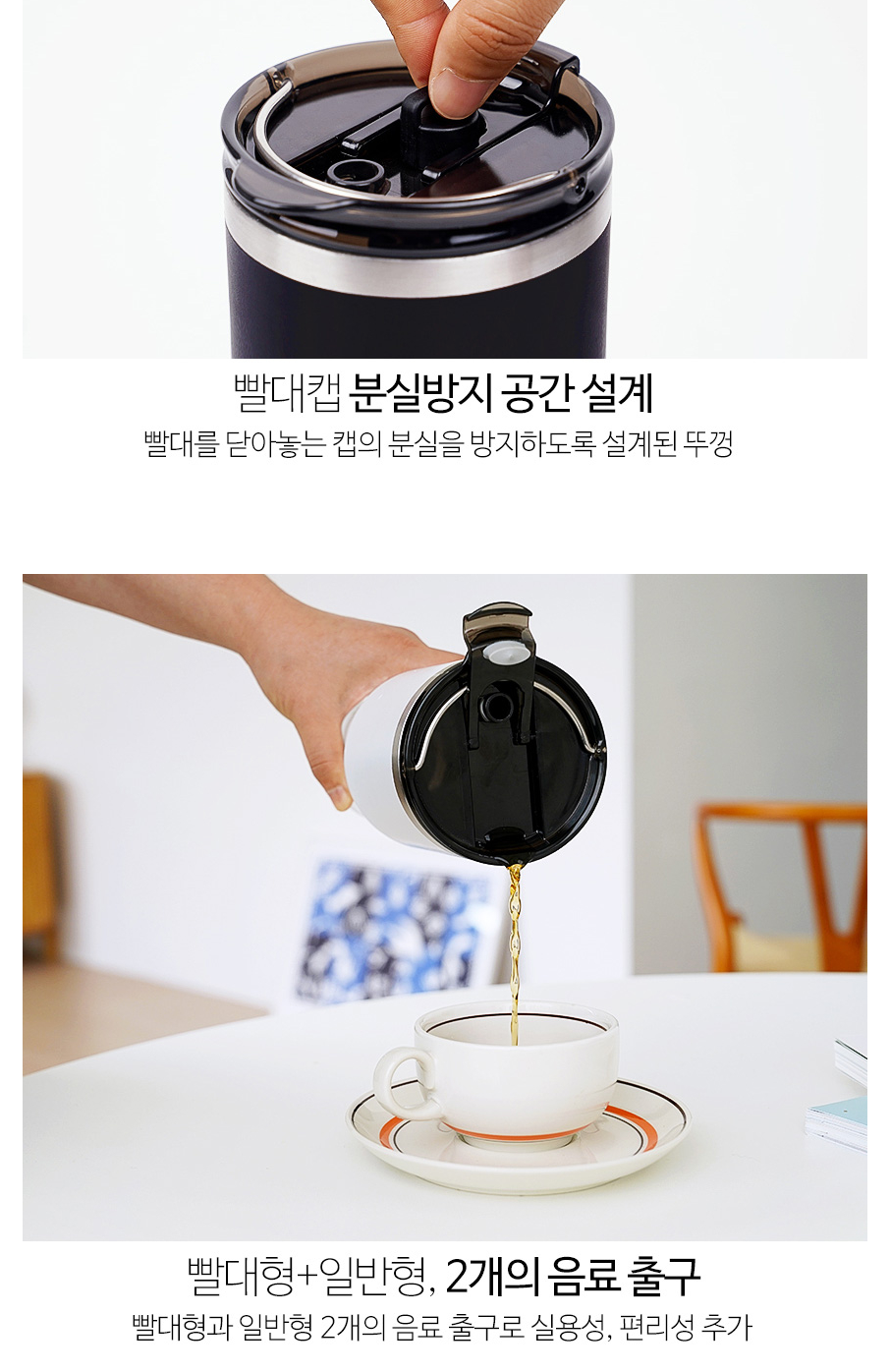 빨대캡 분실방지 공간 설계
빨대를 닫아놓는 캡의 분실을 방지하도록 설계된 뚜껑

빨대형+일반형, 2개의 음료 출구
빨대형과 일반형 2개의 음료 출구로 실용성, 편리성 추가