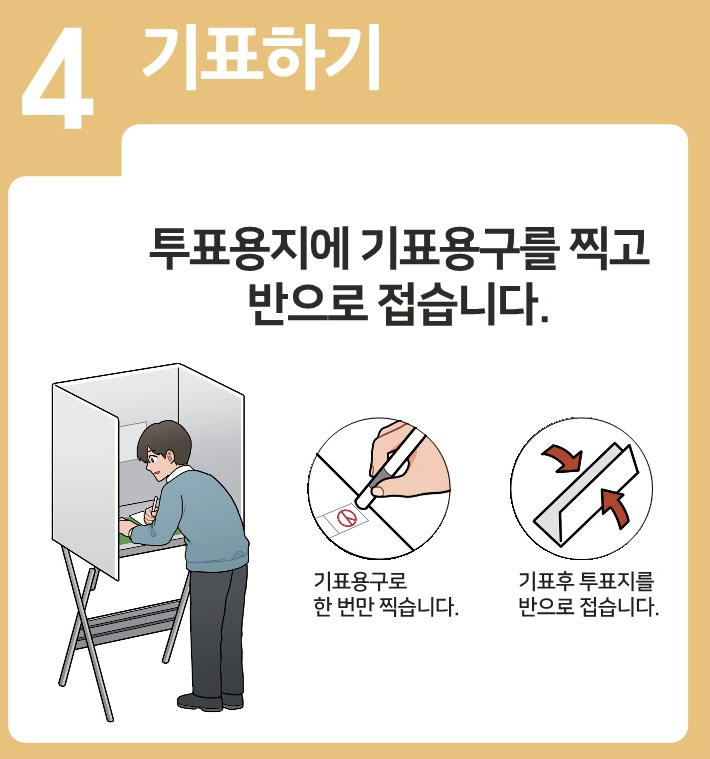 4 기표하기

투표용지에 기표용구를 찍고 반으로 접습니다.

기표용구로 한 번만 찍습니다.

기표후 투표지를 반으로 접습니다.