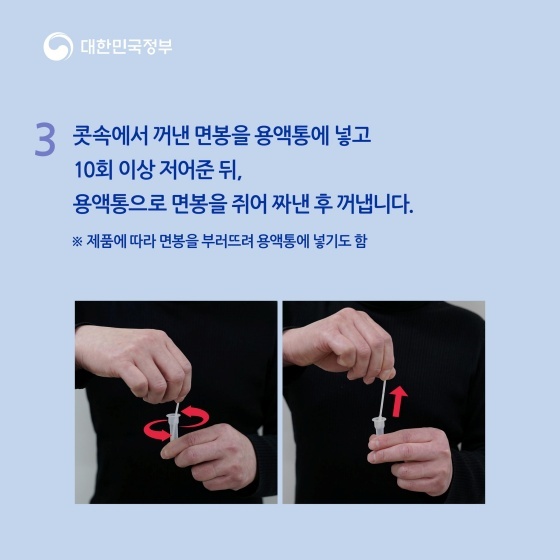 대한민국정부

3 콧속에서 꺼낸 면봉을 용액통에 넣고
10회 이상 저어준 뒤,
용액통으로 면봉을 쥐어 짜낸 후 꺼냅니다.

※ 제품에 따라 면봉을 부러뜨려 용액통에 넣기도 함