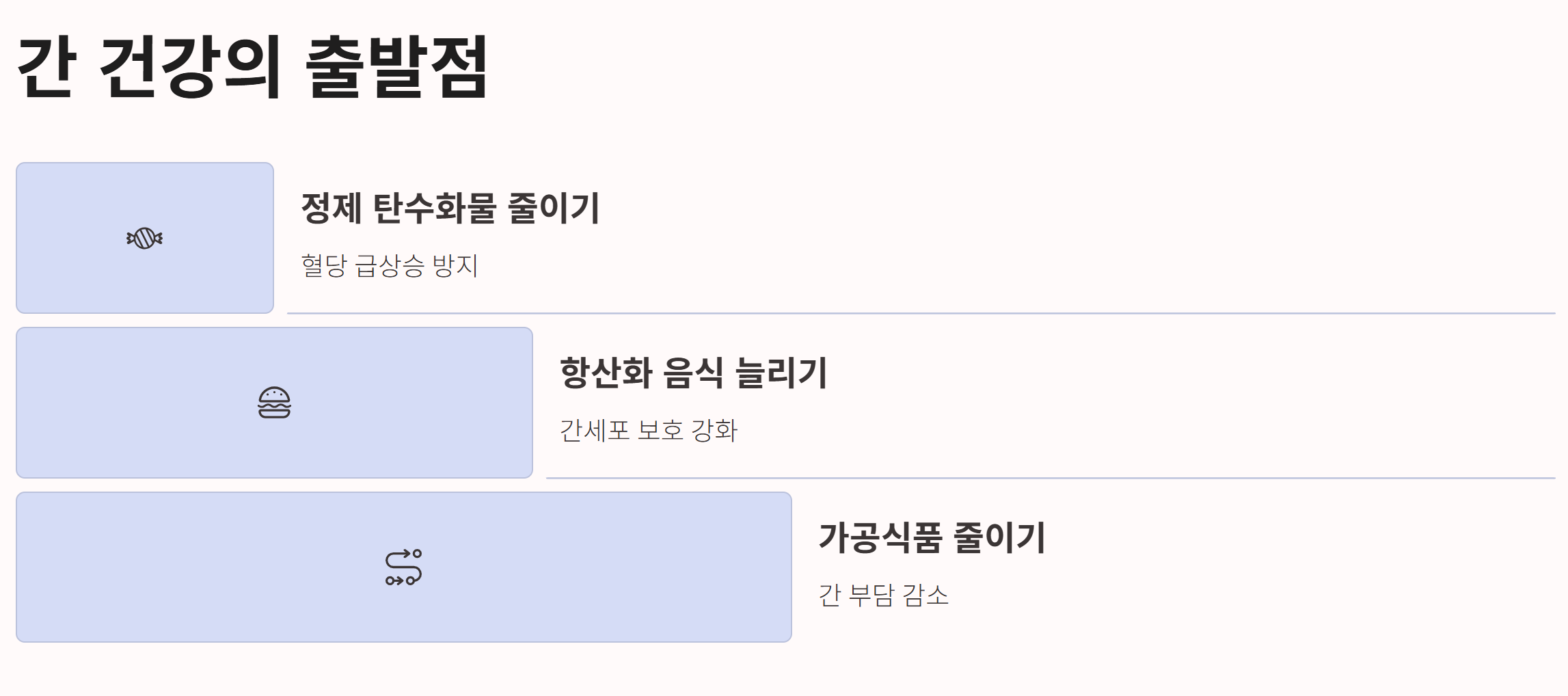 간 건강의 출발점

정제 탄수화물 줄이기

혈당 급상승 방지

항산화 음식 늘리기

간세포 보호 강화

가공식품 줄이기

간 부담 감소