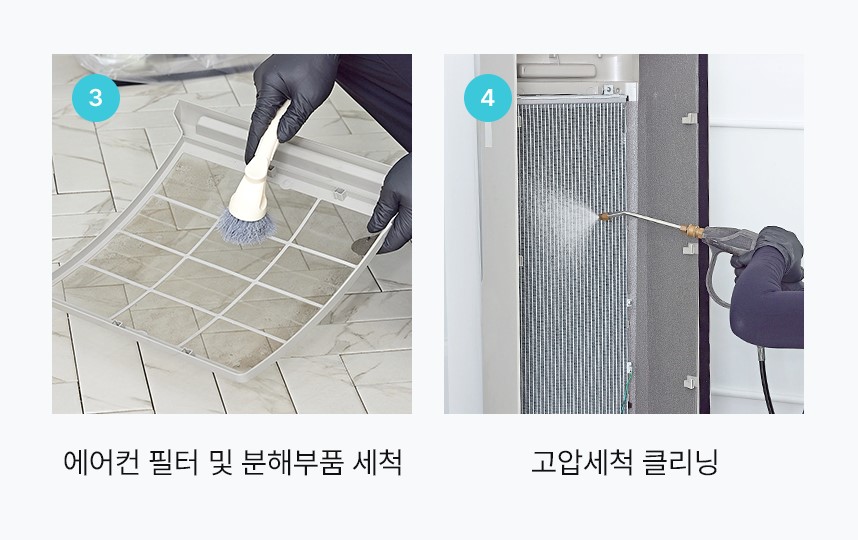 3

에어컨 필터 및 분해부품 세척

4

고압세척 클리닝