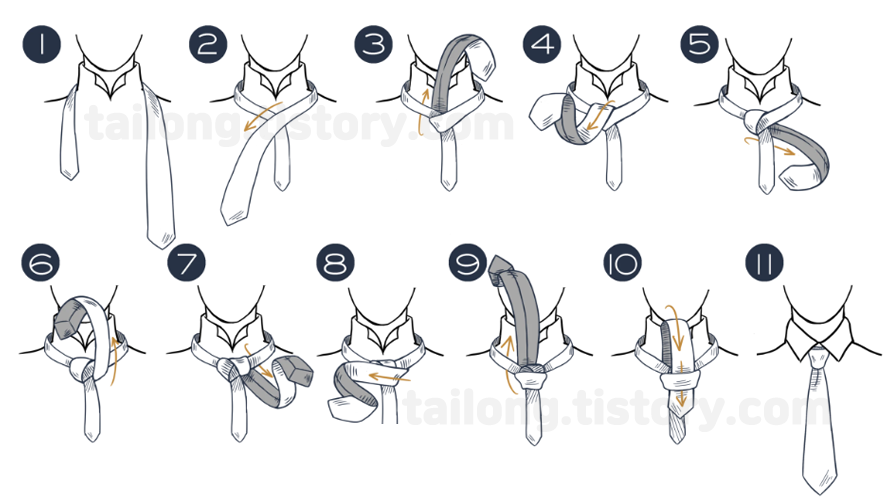 1 2 3 4 5
tailong.tistory.com
6 7 8 9 10 11
tailong.tistory.com