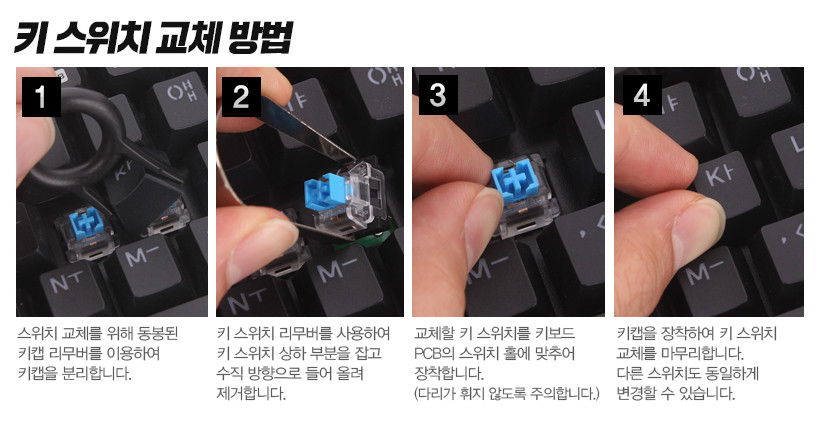 키 스위치 교체 방법

1

스위치 교체를 위해 동봉된 키캡 리무버를 이용하여 키캡을 분리합니다.

2

키 스위치 리무버를 사용하여 키 스위치 상하 부분을 잡고 수직 방향으로 들어 올려 제거합니다.

3

교체할 키 스위치를 키보드 PCB의 스위치 홀에 맞추어 장착합니다. (다리가 휘지 않도록 주의합니다.)

4

키캡을 장착하여 키 스위치 교체를 마무리합니다. 다른 스위치도 동일하게 변경할 수 있습니다.