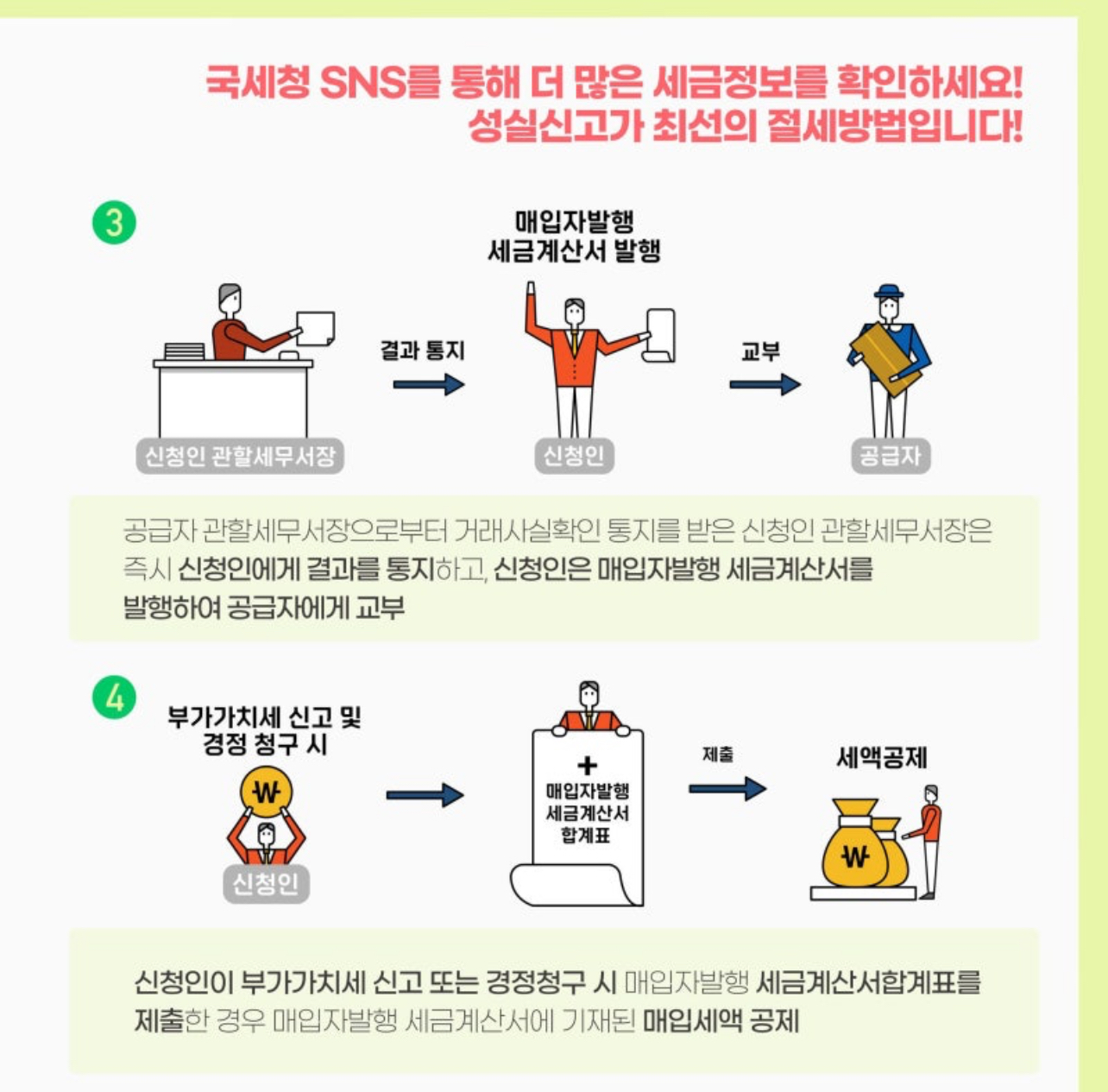 국세청 SNS를 통해 더 많은 세금정보를 확인하세요!
성실신고가 최선의 절세방법입니다!

3

매입자발행
세금계산서 발행

결과 통지

교부

신청인 관할세무서장

신청인

공급자

공급자 관할세무서장으로부터 거래사실확인 통지를 받은 신청인 관할세무서장은 즉시 신청인에게 결과를 통지하고, 신청인은 매입자발행 세금계산서를 발행하여 공급자에게 교부

4

부가가치세 신고 및
경정 청구 시

₩

신청인

+
매입자발행
세금계산서
합계표

제출

세액공제

₩

신청인이 부가가치세 신고 또는 경정청구 시 매입자발행 세금계산서합계표를 제출한 경우 매입자발행 세금계산서에 기재된 매입세액 공제