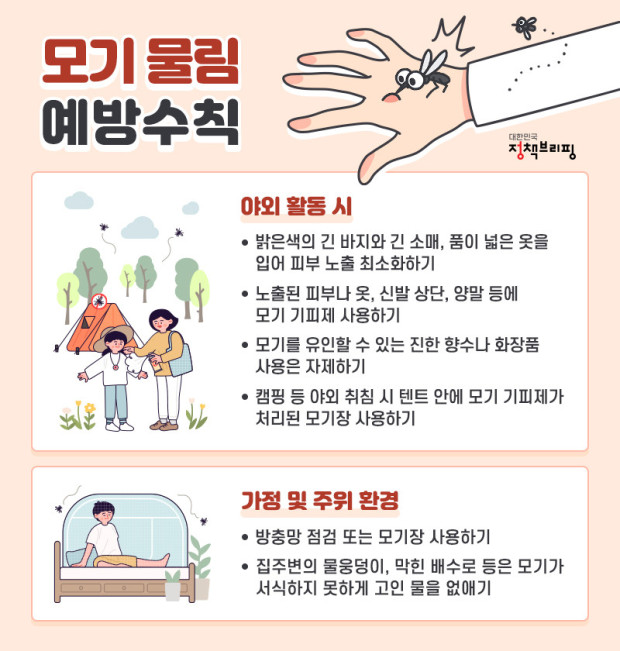 모기 물림 예방수칙

대한민국 정책브리핑

야외 활동 시

• 밝은색의 긴 바지와 긴 소매, 품이 넓은 옷을 입어 피부 노출 최소화하기

• 노출된 피부나 옷, 신발 상단, 양말 등에 모기 기피제 사용하기

• 모기를 유인할 수 있는 진한 향수나 화장품 사용은 자제하기

• 캠핑 등 야외 취침 시 텐트 안에 모기 기피제가 처리된 모기장 사용하기

가정 및 주위 환경

• 방충망 점검 또는 모기장 사용하기

• 집주변의 물웅덩이, 막힌 배수로 등은 모기가 서식하지 못하게 고인 물을 없애기