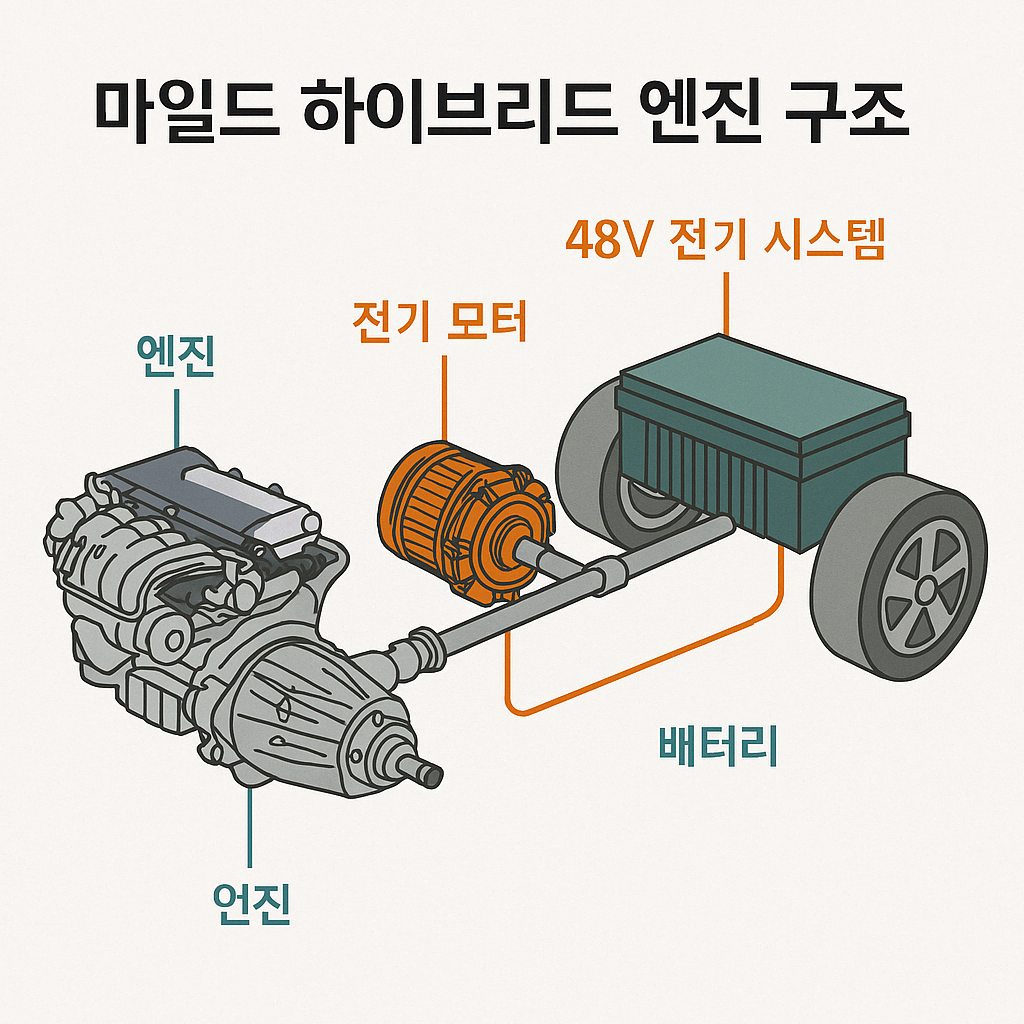 마일드 하이브리드 엔진 구조

48V 전기 시스템

전기 모터

엔진

배터리

언진