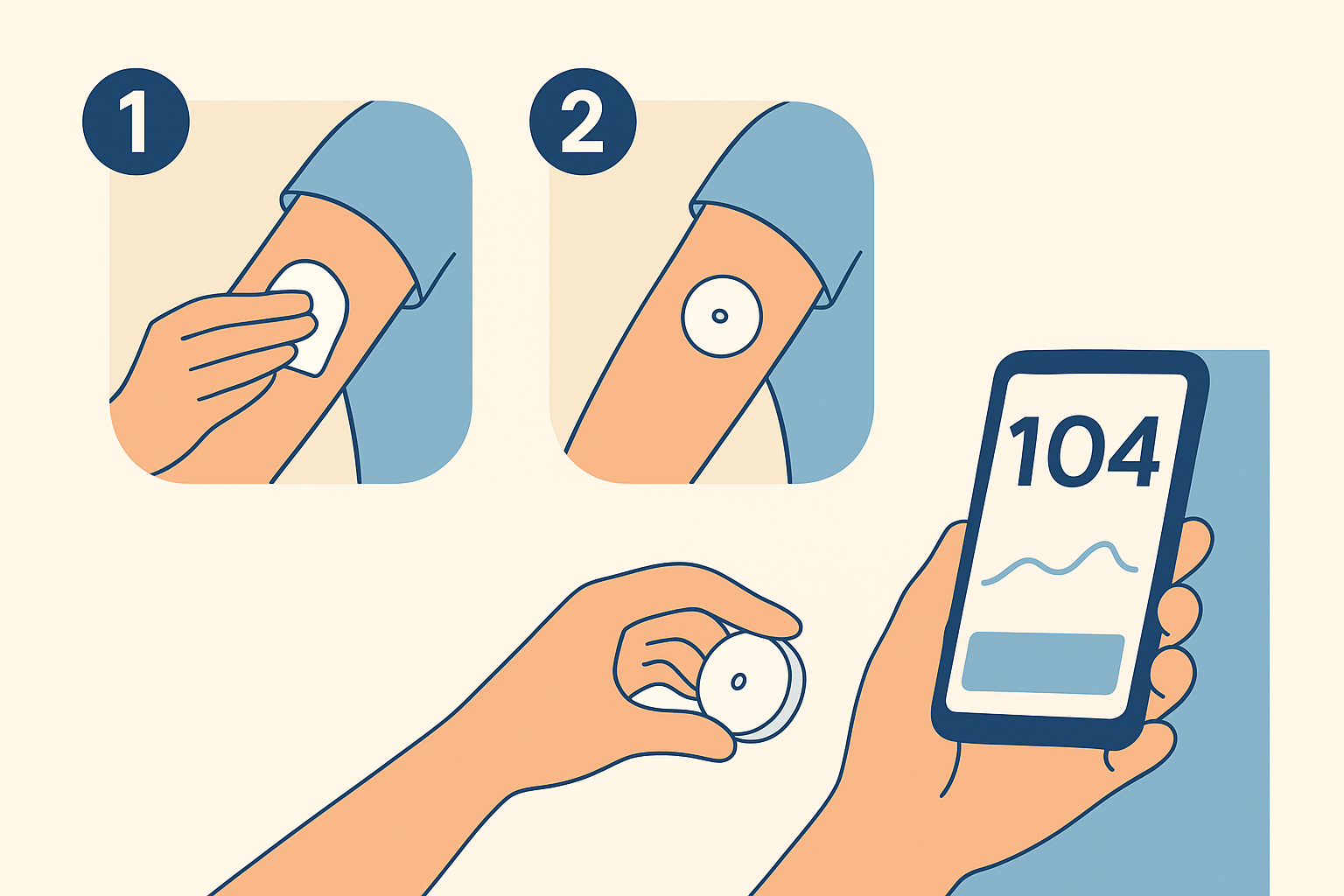 1

2

104