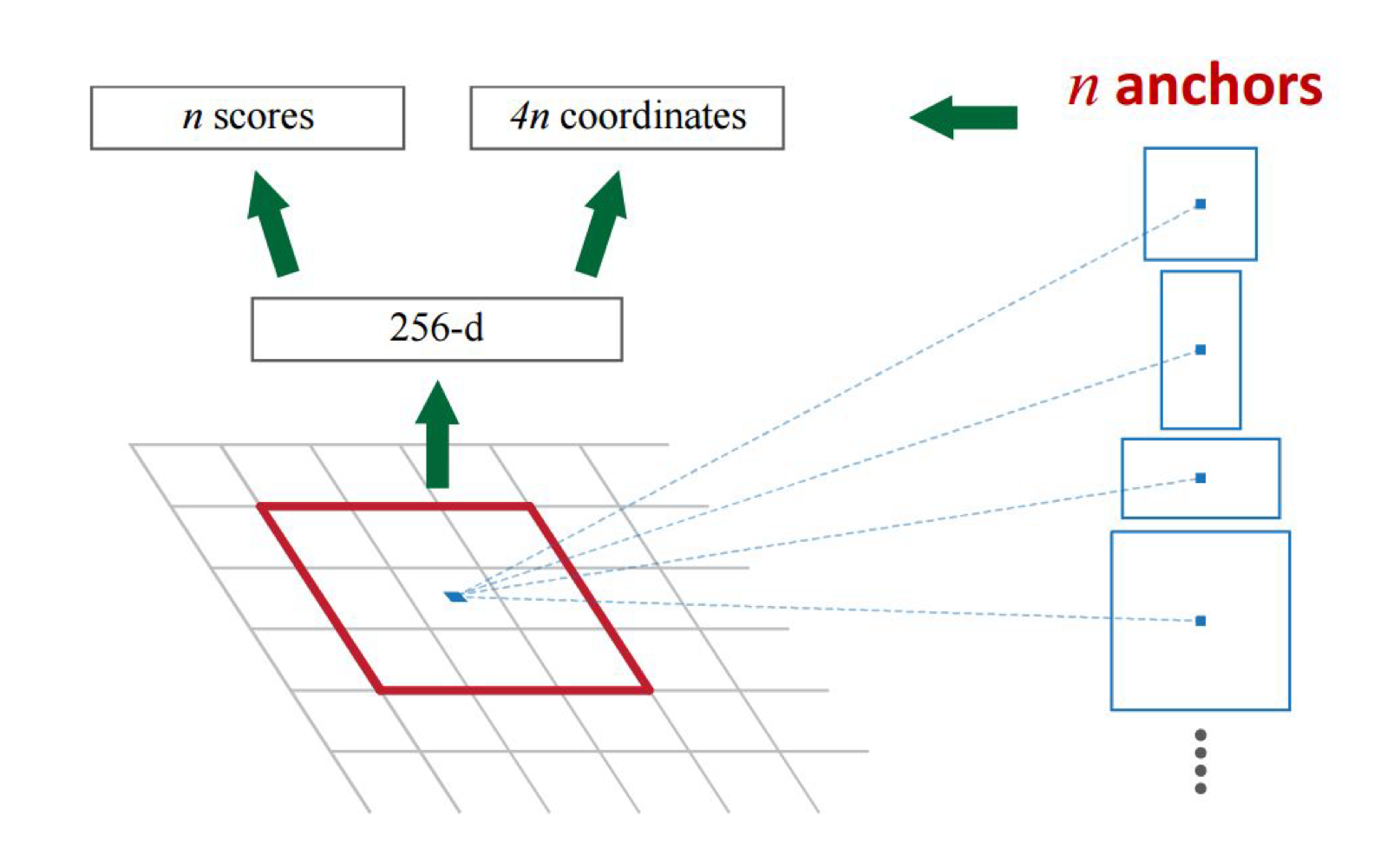 $n$ scores

$4n$ coordinates

$n$ anchors

256-d