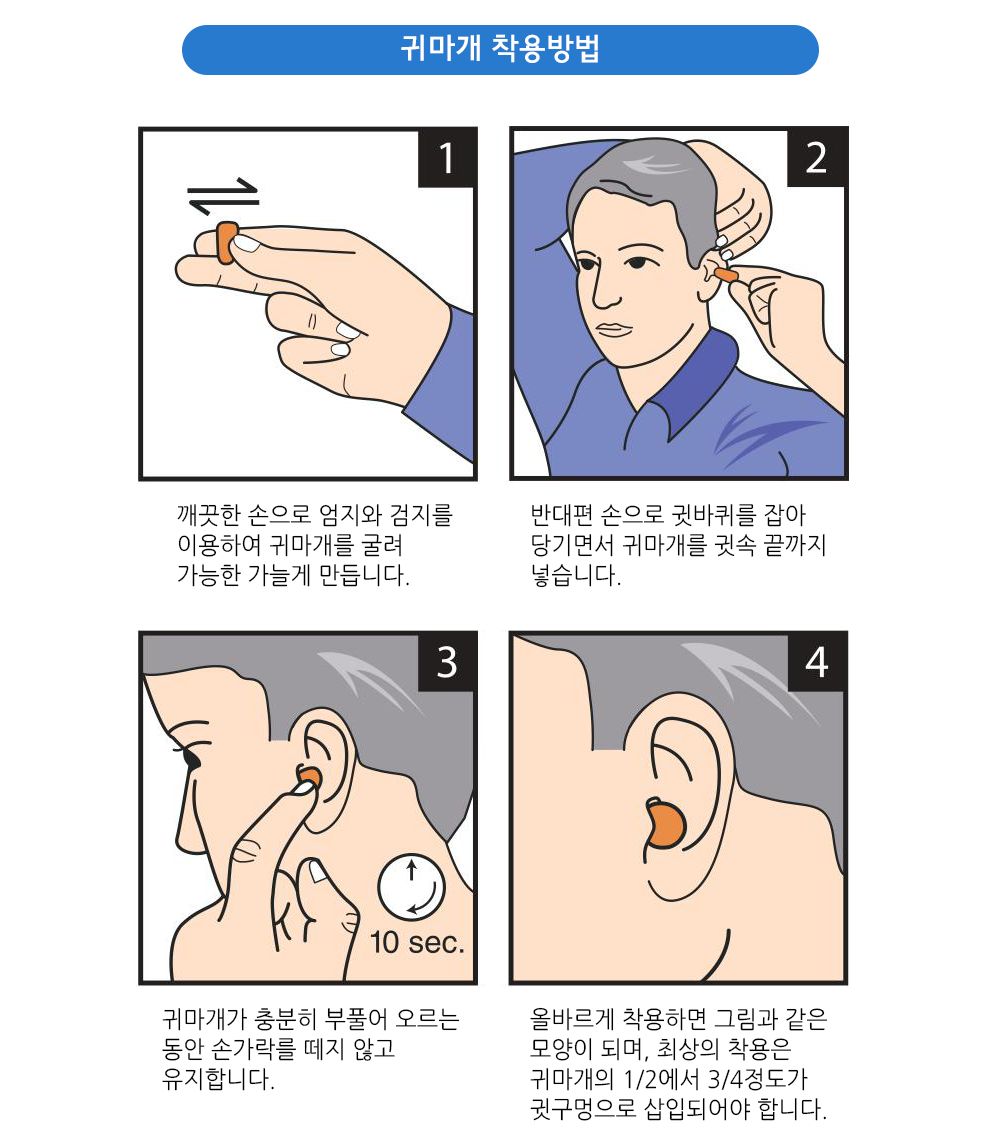 귀마개 착용방법

1

깨끗한 손으로 엄지와 검지를 이용하여 귀마개를 굴려 가능한 가늘게 만듭니다.

2

반대편 손으로 귓바퀴를 잡아 당기면서 귀마개를 귓속 끝까지 넣습니다.

3

10 sec.

귀마개가 충분히 부풀어 오르는 동안 손가락를 떼지 않고 유지합니다.

4

올바르게 착용하면 그림과 같은 모양이 되며, 최상의 착용은 귀마개의 1/2에서 3/4정도가 귓구멍으로 삽입되어야 합니다.