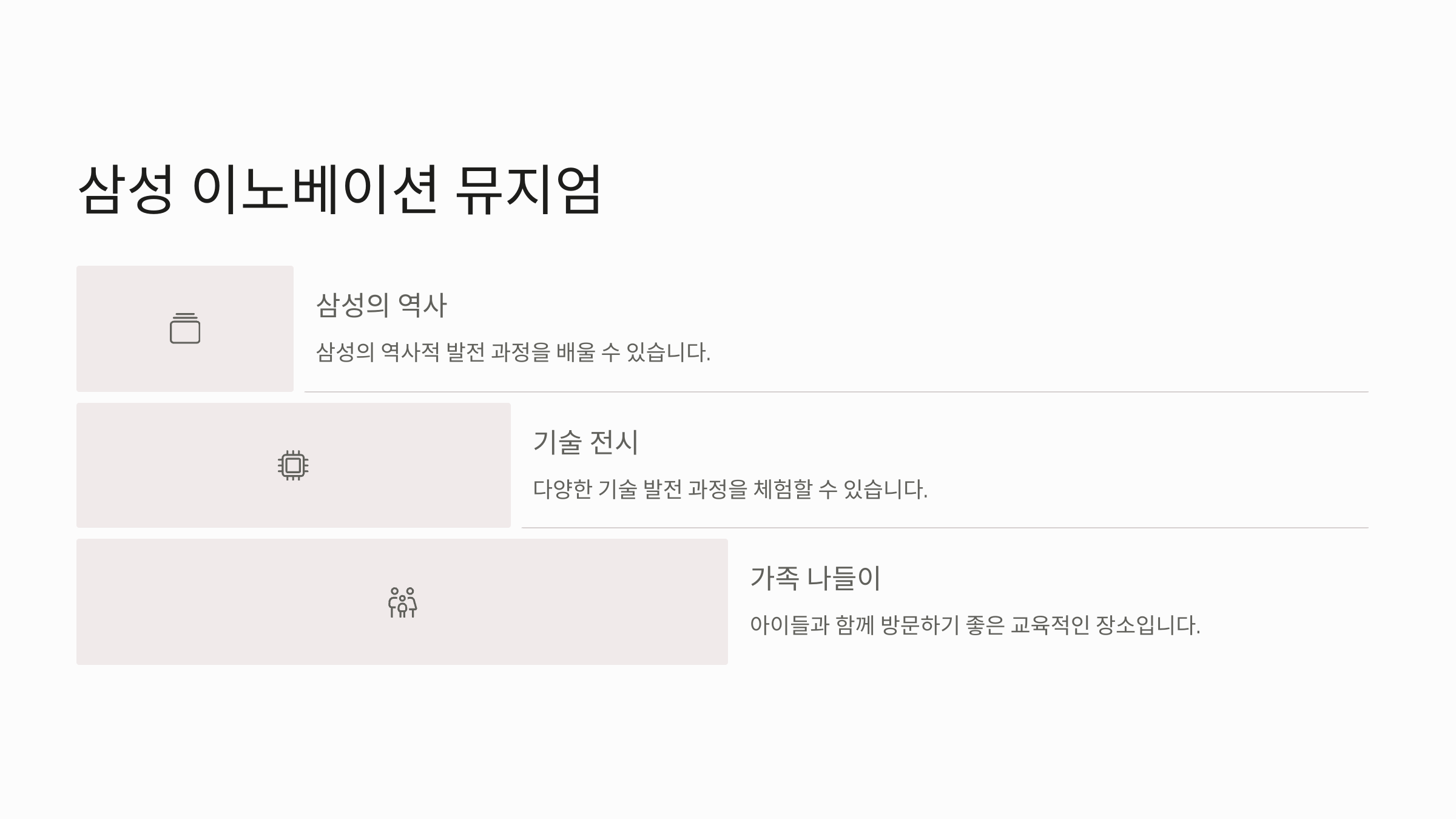 삼성 이노베이션 뮤지엄

삼성의 역사

삼성의 역사적 발전 과정을 배울 수 있습니다.

기술 전시

다양한 기술 발전 과정을 체험할 수 있습니다.

가족 나들이

아이들과 함께 방문하기 좋은 교육적인 장소입니다.