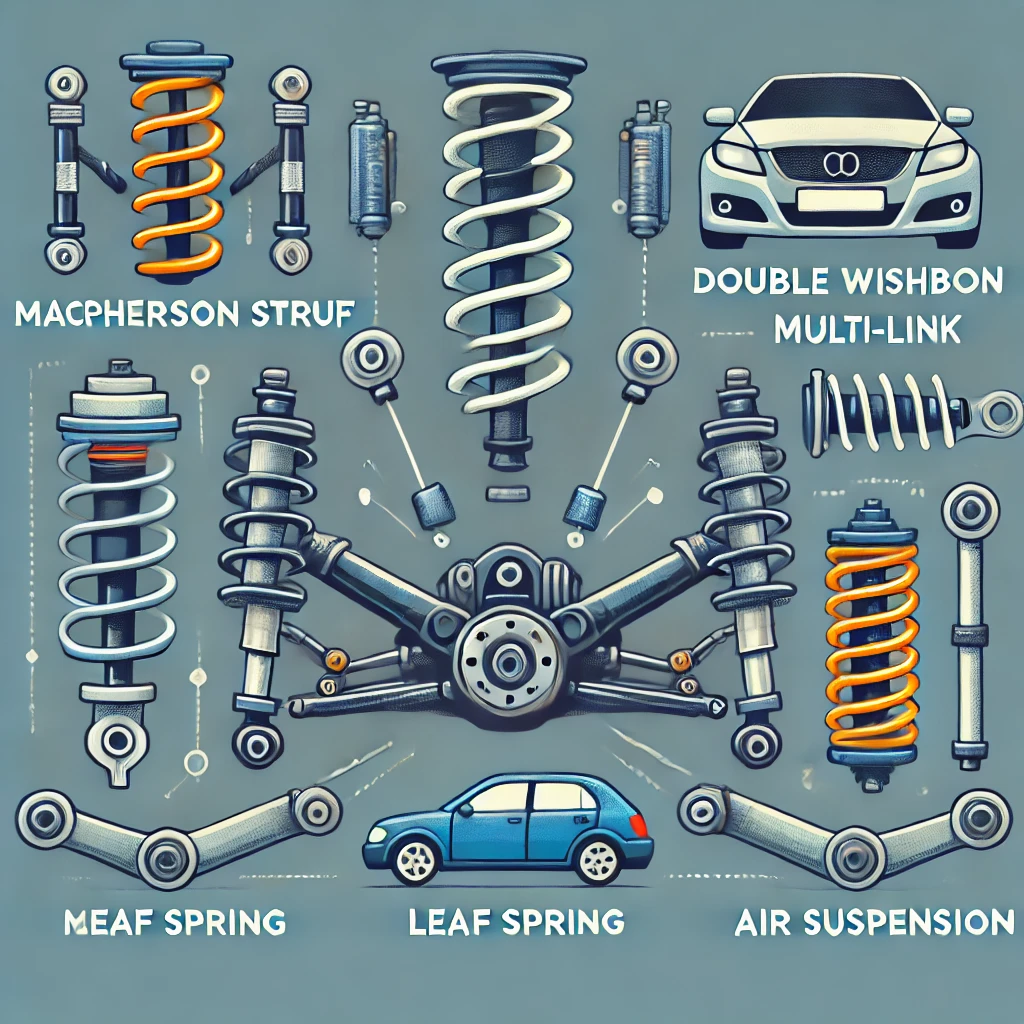 MACPHERSON STRUF

DOUBLE WISHBON
MULTI-LINK

MEAF SPRING

LEAF SPRING

AIR SUSPENSION