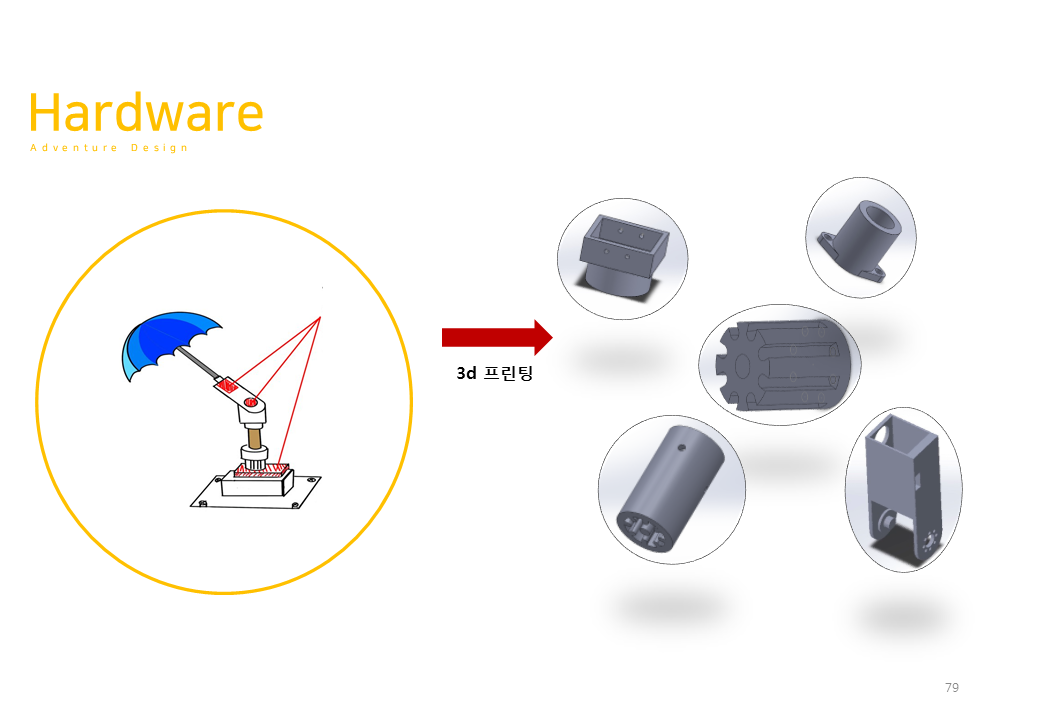 Hardware
Adventure Design

3d 프린팅

79