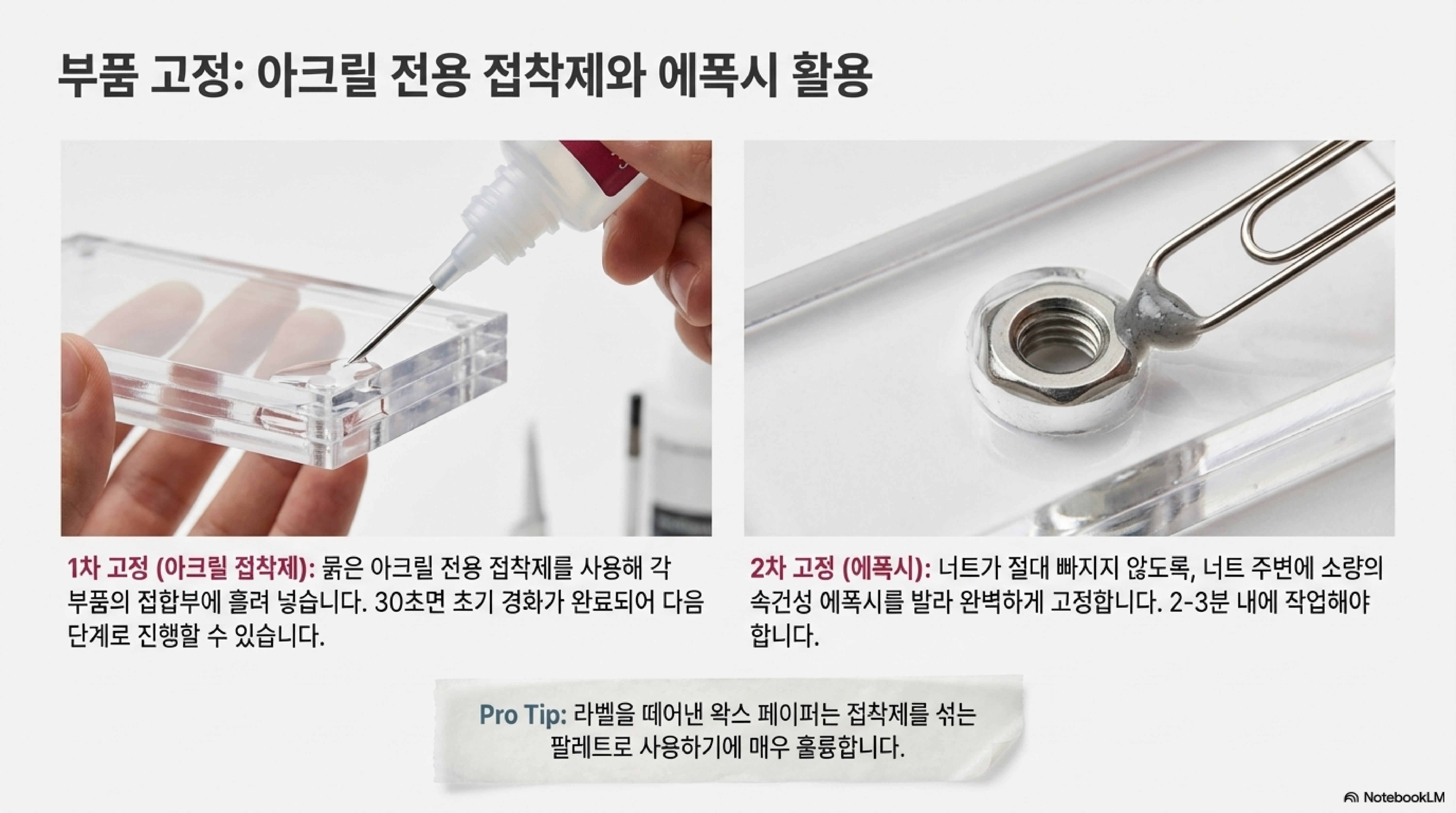 부품 고정: 아크릴 전용 접착제와 에폭시 활용

1차 고정 (아크릴 접착제): 묽은 아크릴 전용 접착제를 사용해 각 부품의 접합부에 흘려 넣습니다. 30초면 초기 경화가 완료되어 다음 단계로 진행할 수 있습니다.

2차 고정 (에폭시): 너트가 절대 빠지지 않도록, 너트 주변에 소량의 속건성 에폭시를 발라 완벽하게 고정합니다. 2-3분 내에 작업해야 합니다.

Pro Tip: 라벨을 떼어낸 왁스 페이퍼는 접착제를 섞는 팔레트로 사용하기에 매우 훌륭합니다.

NotebookLM