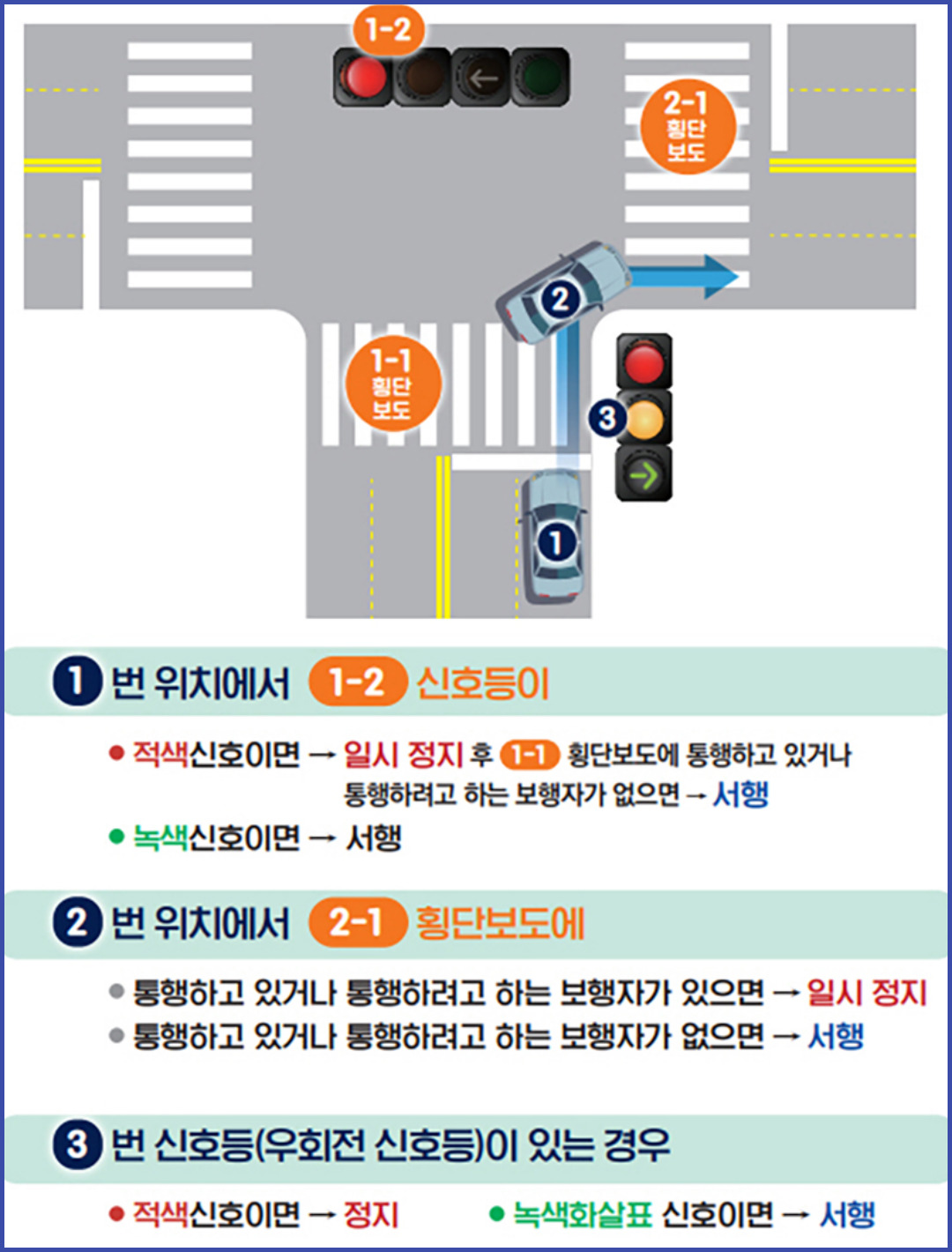 1-2

2-1 횡단보도

2

1-1 횡단보도

3

1

1 번 위치에서 1-2 신호등이

● 적색신호이면 → 일시 정지 후 1-1 횡단보도에 통행하고 있거나 통행하려고 하는 보행자가 없으면 → 서행

● 녹색신호이면 → 서행

2 번 위치에서 2-1 횡단보도에

● 통행하고 있거나 통행하려고 하는 보행자가 있으면 → 일시 정지

● 통행하고 있거나 통행하려고 하는 보행자가 없으면 → 서행

3 번 신호등(우회전 신호등)이 있는 경우

● 적색신호이면 → 정지

● 녹색화살표 신호이면 → 서행