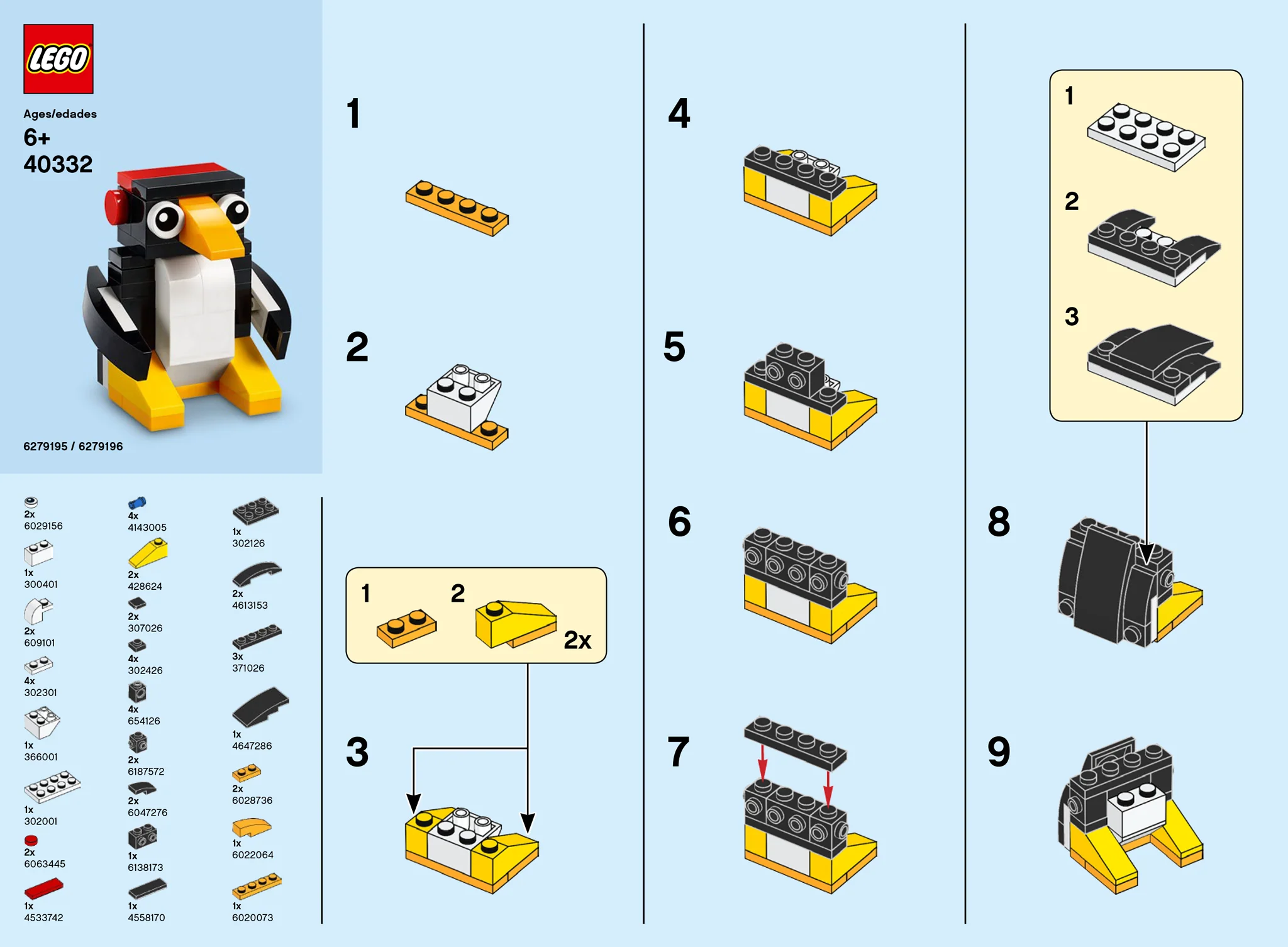 LEGO

Ages/edades
6+
40332

6279195 / 6279196

2x
6029156

1x
300401

2x
609101

4x
302301

1x
366001

1x
302001

2x
6063445

1x
4533742

4x
4143005

2x
428624

2x
307026

4x
302426

4x
654126

2x
6187572

2x
6047276

1x
6138173

1x
4558170

1x
302126

2x
4613153

3x
371026

1x
4647286

2x
6028736

1x
6022064

1x
6020073

1

2

1

2

2x

3

4

5

6

7

1

2

3

8

9