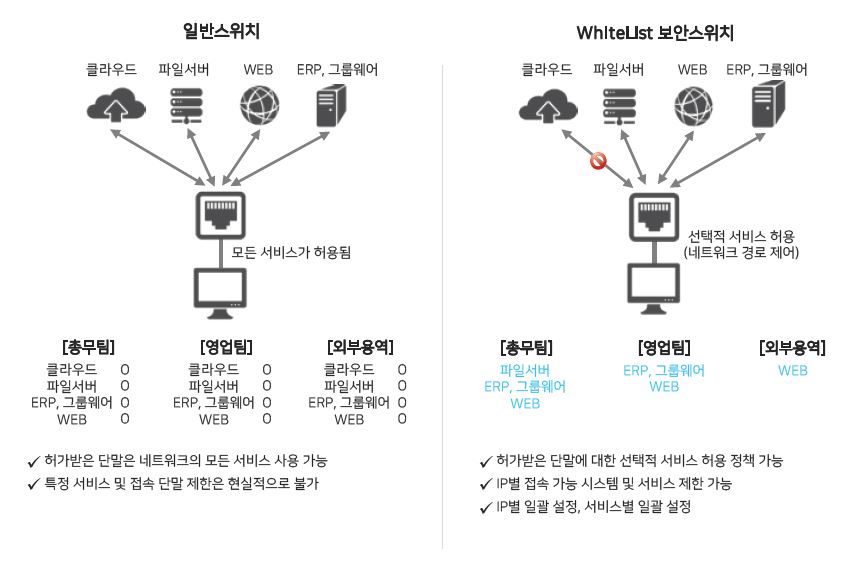 일반스위치

클라우드 파일서버 WEB ERP, 그룹웨어

모든 서비스가 허용됨

[총무팀]
클라우드 O
파일서버 O
ERP, 그룹웨어 O
WEB O

[영업팀]
클라우드 O
파일서버 O
ERP, 그룹웨어 O
WEB O

[외부용역]
클라우드 O
파일서버 O
ERP, 그룹웨어 O
WEB O

✓ 허가받은 단말은 네트워크의 모든 서비스 사용 가능
✓ 특정 서비스 및 접속 단말 제한은 현실적으로 불가

WhiteList 보안스위치

클라우드 파일서버 WEB ERP, 그룹웨어

선택적 서비스 허용
(네트워크 경로 제어)

[총무팀]
파일서버
ERP, 그룹웨어
WEB

[영업팀]
ERP, 그룹웨어
WEB

[외부용역]
WEB

✓ 허가받은 단말에 대한 선택적 서비스 허용 정책 가능
✓ IP별 접속 가능 시스템 및 서비스 제한 가능
✓ IP별 일괄 설정, 서비스별 일괄 설정