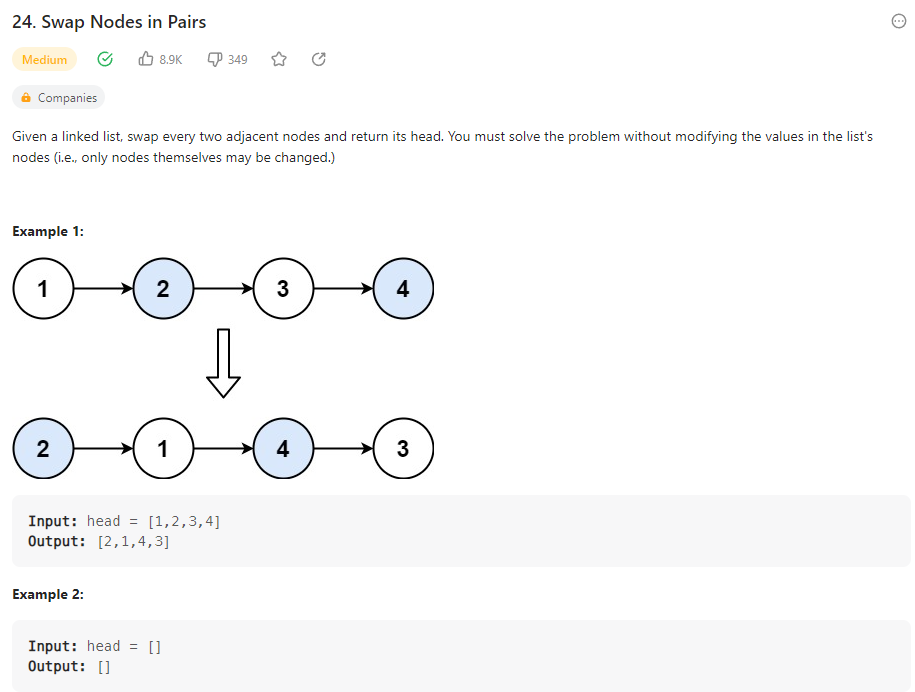 24. Swap Nodes in Pairs

Medium 8.9K 349

Companies

Given a linked list, swap every two adjacent nodes and return its head. You must solve the problem without modifying the values in the list's nodes (i.e., only nodes themselves may be changed.)

Example 1:

1 2 3 4

2 1 4 3

Input: head = [1,2,3,4]
Output: [2,1,4,3]

Example 2:

Input: head = []
Output: []