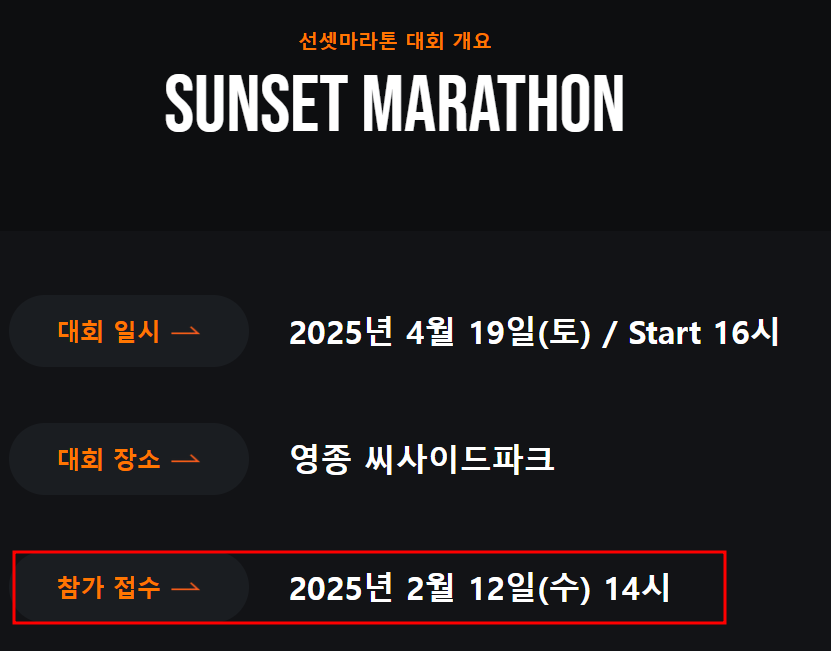 선셋마라톤 대회 개요
SUNSET MARATHON

대회 일시 → 2025년 4월 19일(토) / Start 16시

대회 장소 → 영종 씨사이드파크

참가 접수 → 2025년 2월 12일(수) 14시