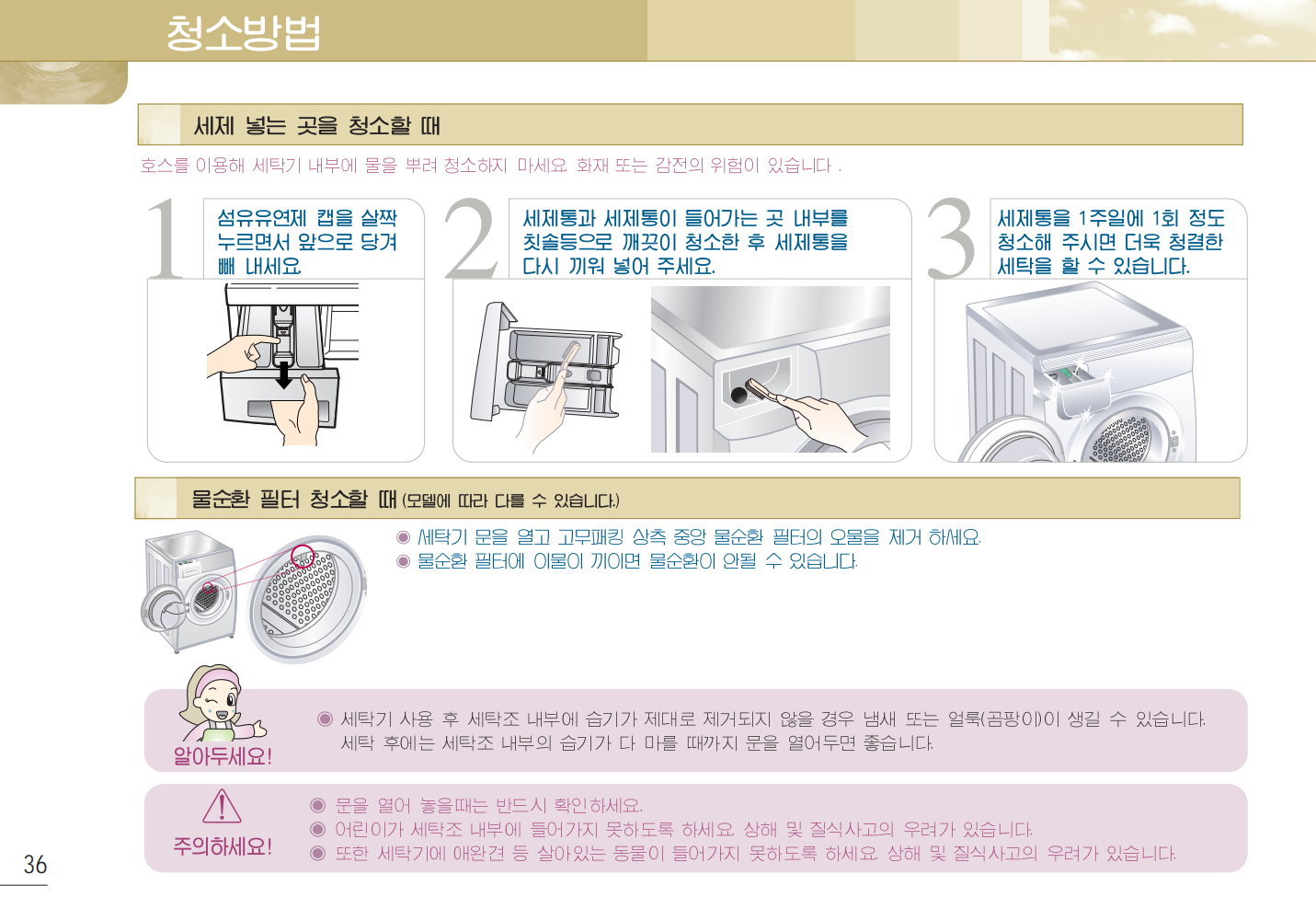 청소방법

세제 넣는 곳을 청소할 때

호스를 이용해 세탁기 내부에 물을 뿌려 청소하지 마세요. 화재 또는 감전의 위험이 있습니다 .

1
섬유유연제 캡을 살짝 누르면서 앞으로 당겨 빼 내세요.

2
세제통과 세제통이 들어가는 곳 내부를 칫솔등으로 깨끗이 청소한 후 세제통을 다시 끼워 넣어 주세요.

3
세제통을 1주일에 1회 정도 청소해 주시면 더욱 청결한 세탁을 할 수 있습니다.

물순환 필터 청소할 때 (모델에 따라 다를 수 있습니다.)

◉ 세탁기 문을 열고 고무패킹 상측 중앙 물순환 필터의 오물을 제거 하세요.
◉ 물순환 필터에 이물이 끼이면 물순환이 안될 수 있습니다.

알아두세요!
◉ 세탁기 사용 후 세탁조 내부에 습기가 제대로 제거되지 않을 경우 냄새 또는 얼룩(곰팡이)이 생길 수 있습니다. 세탁 후에는 세탁조 내부의 습기가 다 마를 때까지 문을 열어두면 좋습니다.

주의하세요!
◉ 문을 열어 놓을때는 반드시 확인하세요.
◉ 어린이가 세탁조 내부에 들어가지 못하도록 하세요. 상해 및 질식사고의 우려가 있습니다.
◉ 또한 세탁기에 애완견 등 살아있는 동물이 들어가지 못하도록 하세요. 상해 및 질식사고의 우려가 있습니다.

36