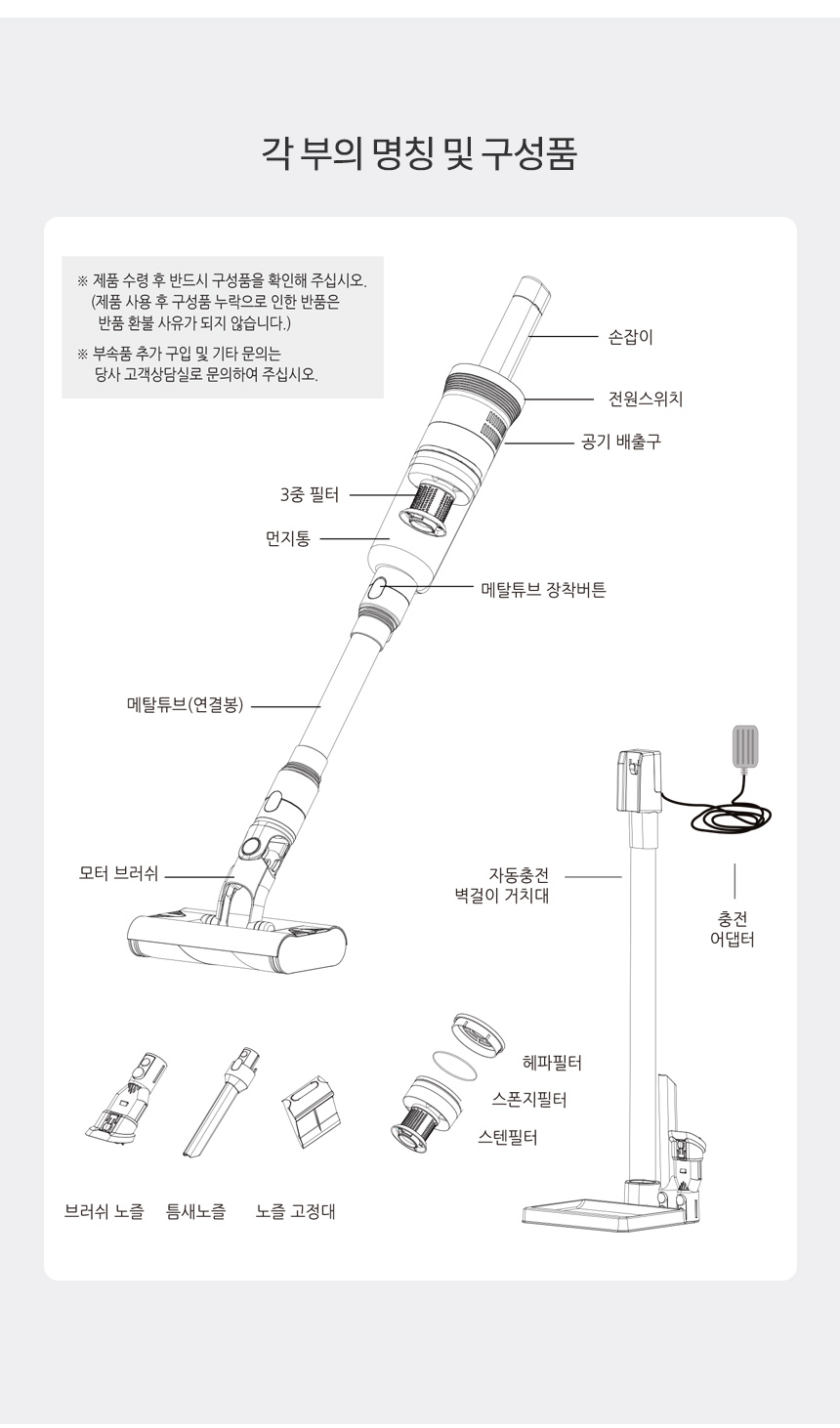 각 부의 명칭 및 구성품

※ 제품 수령 후 반드시 구성품을 확인해 주십시오. (제품 사용 후 구성품 누락으로 인한 반품은 반품 환불 사유가 되지 않습니다.)

※ 부속품 추가 구입 및 기타 문의는 당사 고객상담실로 문의하여 주십시오.

손잡이

전원스위치

공기 배출구

3중 필터

먼지통

메탈튜브 장착버튼

메탈튜브(연결봉)

모터 브러쉬

자동충전 벽걸이 거치대

충전 어댑터

헤파필터

스폰지필터

스텐필터

브러쉬 노즐

틈새노즐

노즐 고정대