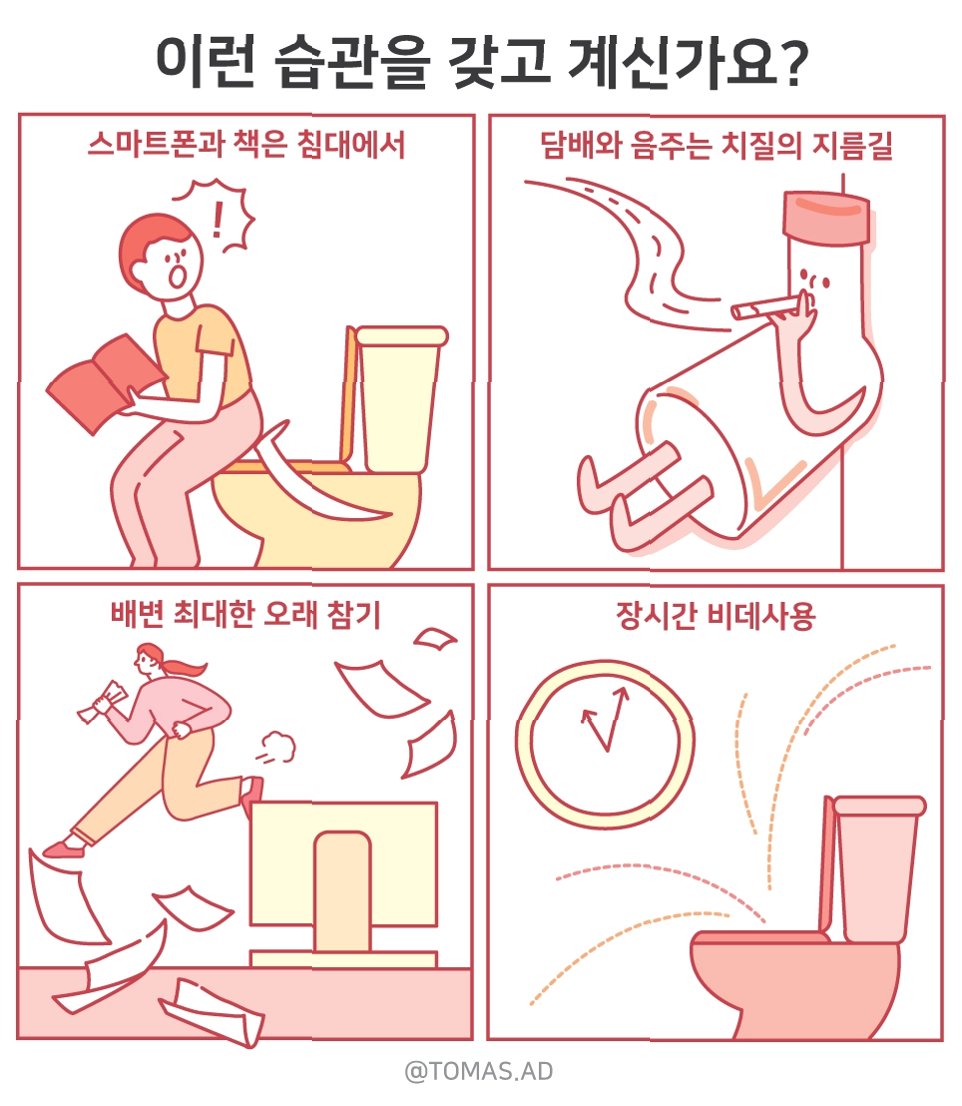 이런 습관을 갖고 계신가요?

스마트폰과 책은 침대에서

!

담배와 음주는 치질의 지름길

배변 최대한 오래 참기

장시간 비데사용

@TOMAS.AD