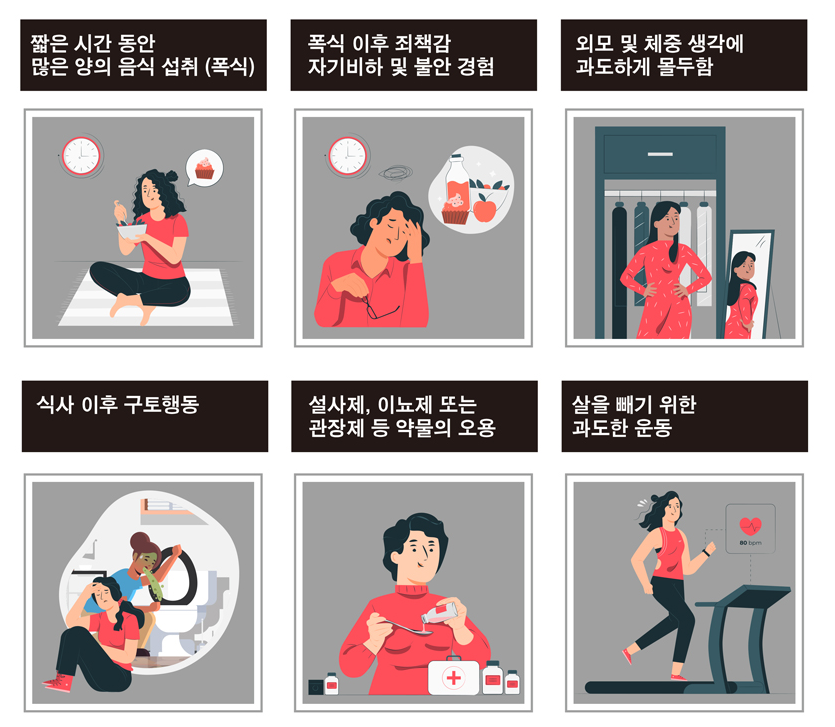 짧은 시간 동안
많은 양의 음식 섭취 (폭식)

폭식 이후 죄책감
자기비하 및 불안 경험

외모 및 체중 생각에
과도하게 몰두함

식사 이후 구토행동

설사제, 이뇨제 또는
관장제 등 약물의 오용

살을 빼기 위한
과도한 운동

80 bpm