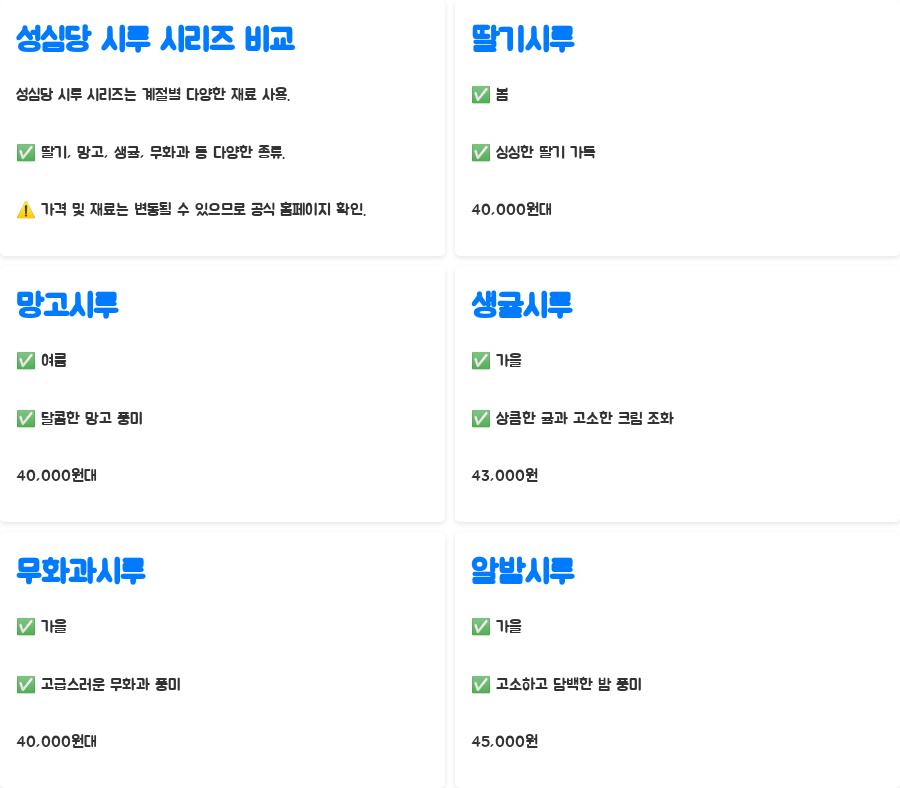 성심당 시루 시리즈 비교

성심당 시루 시리즈는 계절별 다양한 재료 사용.

✅ 딸기, 망고, 생귤, 무화과 등 다양한 종류.

⚠️ 가격 및 재료는 변동될 수 있으므로 공식 홈페이지 확인.

딸기시루

✅ 봄

✅ 싱싱한 딸기 가득

40,000원대

망고시루

✅ 여름

✅ 달콤한 망고 풍미

40,000원대

생귤시루

✅ 가을

✅ 상큼한 귤과 고소한 크림 조화

43,000원

무화과시루

✅ 가을

✅ 고급스러운 무화과 풍미

40,000원대

알밤시루

✅ 가을

✅ 고소하고 담백한 밤 풍미

45,000원