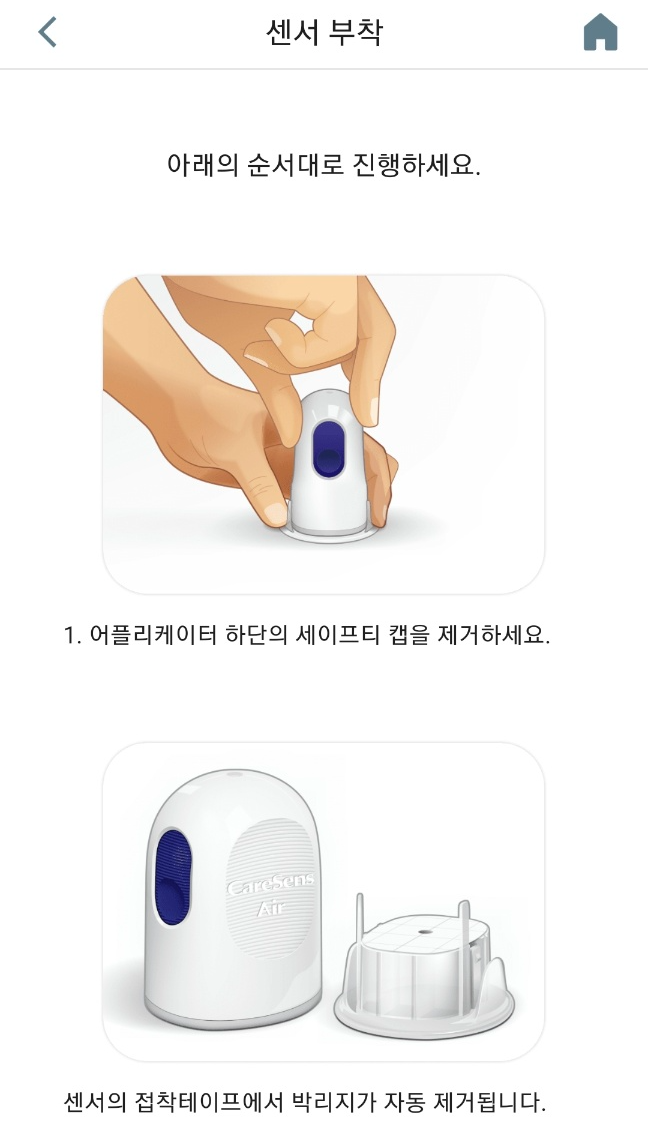 센서 부착

아래의 순서대로 진행하세요.

1. 어플리케이터 하단의 세이프티 캡을 제거하세요.

CareSens Air

센서의 접착테이프에서 박리지가 자동 제거됩니다.