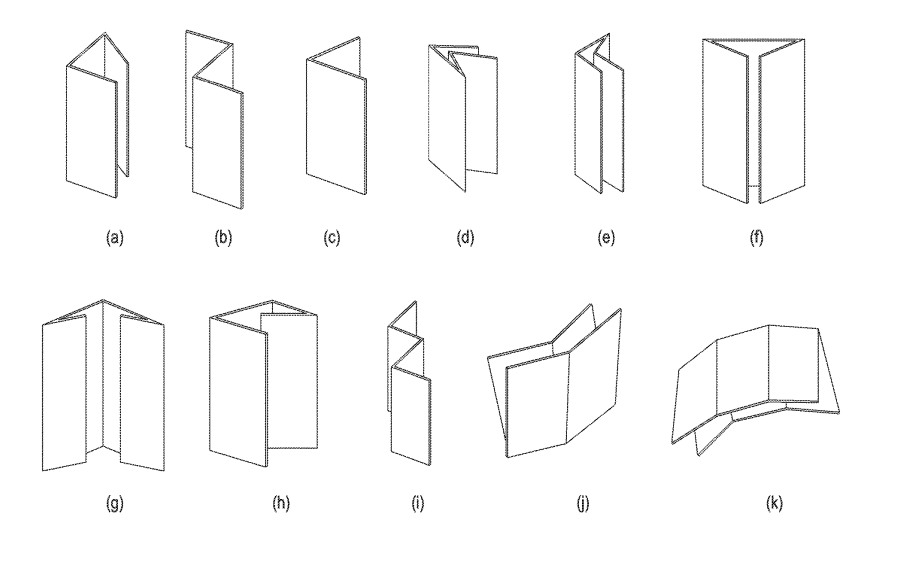 (a) (b) (c) (d) (e) (f)

(g) (h) (i) (j) (k)