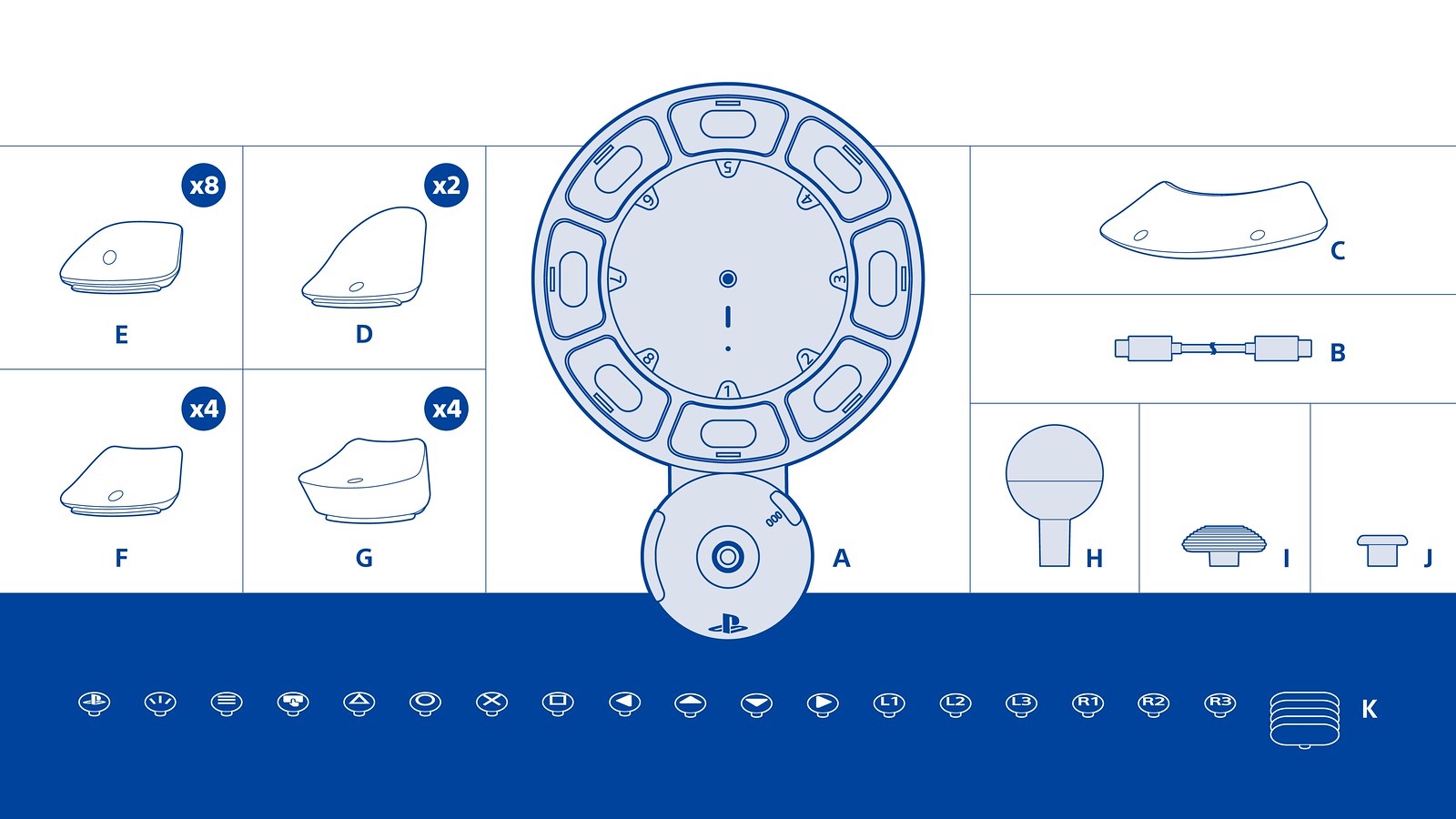 x8
E

x2
D

x4
F

x4
G

5
4
3
2
1
8
7
6

A

C

B

H

I

J

L1 L2 L3 R1 R2 R3

K