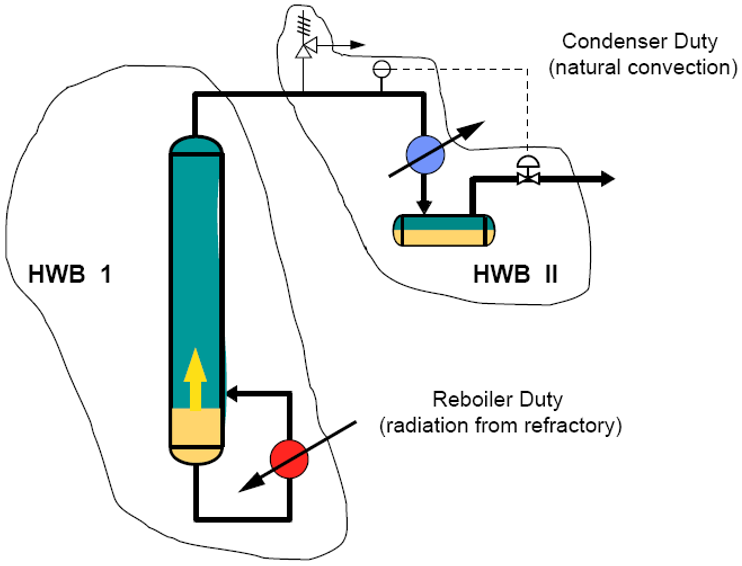 Condenser Duty
(natural convection)

HWB 1

HWB II

Reboiler Duty
(radiation from refractory)