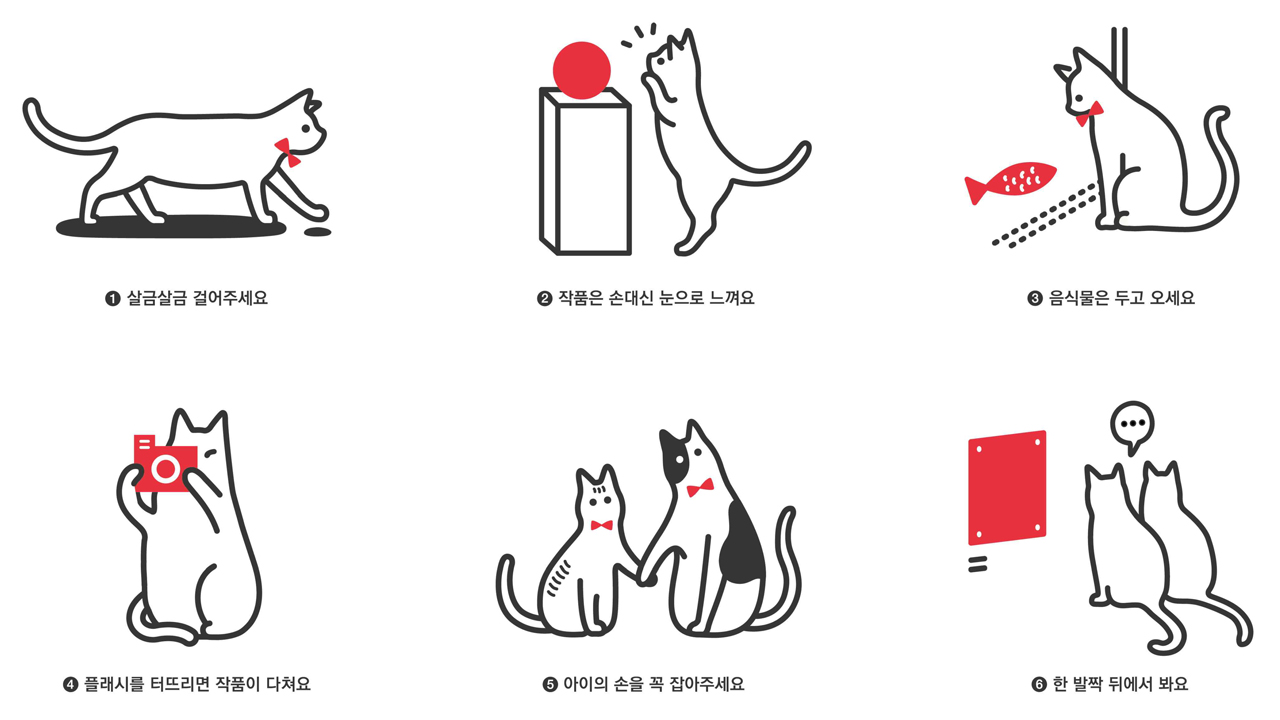 ❶ 살금살금 걸어주세요

❷ 작품은 손대신 눈으로 느껴요

❸ 음식물은 두고 오세요

❹ 플래시를 터뜨리면 작품이 다쳐요

❺ 아이의 손을 꼭 잡아주세요

❻ 한 발짝 뒤에서 봐요