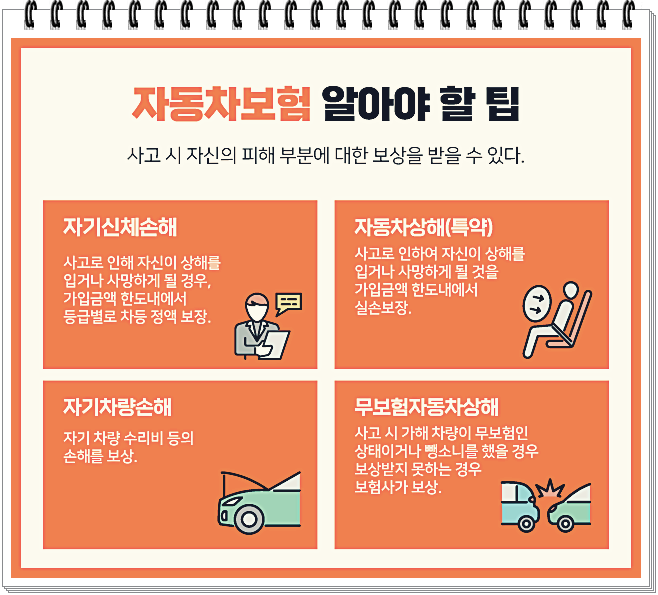 자동차보험 알아야 할 팁

사고 시 자신의 피해 부분에 대한 보상을 받을 수 있다.

자기신체손해

사고로 인해 자신이 상해를 입거나 사망하게 될 경우, 가입금액 한도내에서 등급별로 차등 정액 보장.

자동차상해(특약)

사고로 인하여 자신이 상해를 입거나 사망하게 될 것을 가입금액 한도내에서 실손보장.

자기차량손해

자기 차량 수리비 등의 손해를 보상.

무보험자동차상해

사고 시 가해 차량이 무보험인 상태이거나 뺑소니를 했을 경우 보상받지 못하는 경우 보험사가 보상.