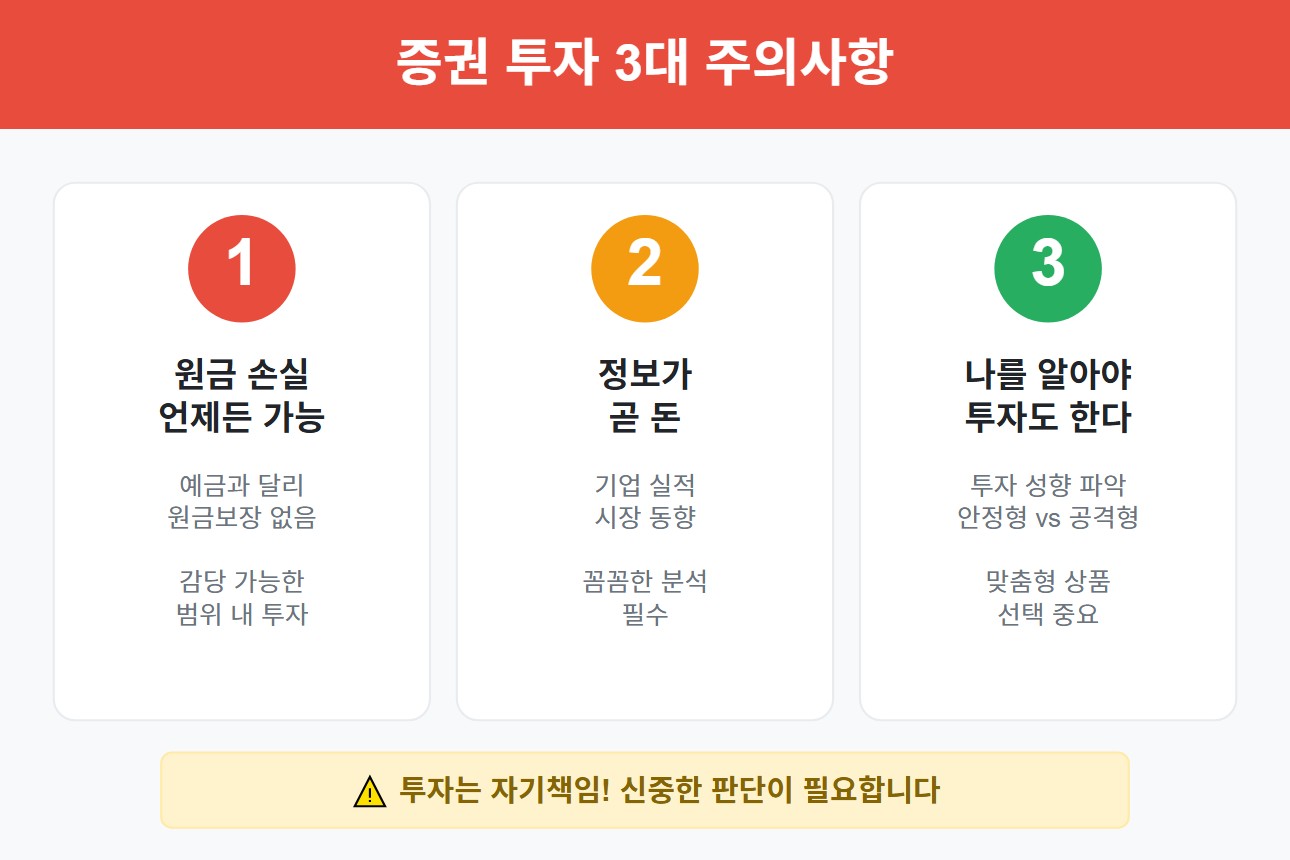 증권 투자 3대 주의사항

1

원금 손실
언제든 가능

예금과 달리
원금보장 없음

감당 가능한
범위 내 투자

2

정보가
곧 돈

기업 실적
시장 동향

꼼꼼한 분석
필수

3

나를 알아야
투자도 한다

투자 성향 파악
안정형 vs 공격형

맞춤형 상품
선택 중요

⚠ 투자는 자기책임! 신중한 판단이 필요합니다