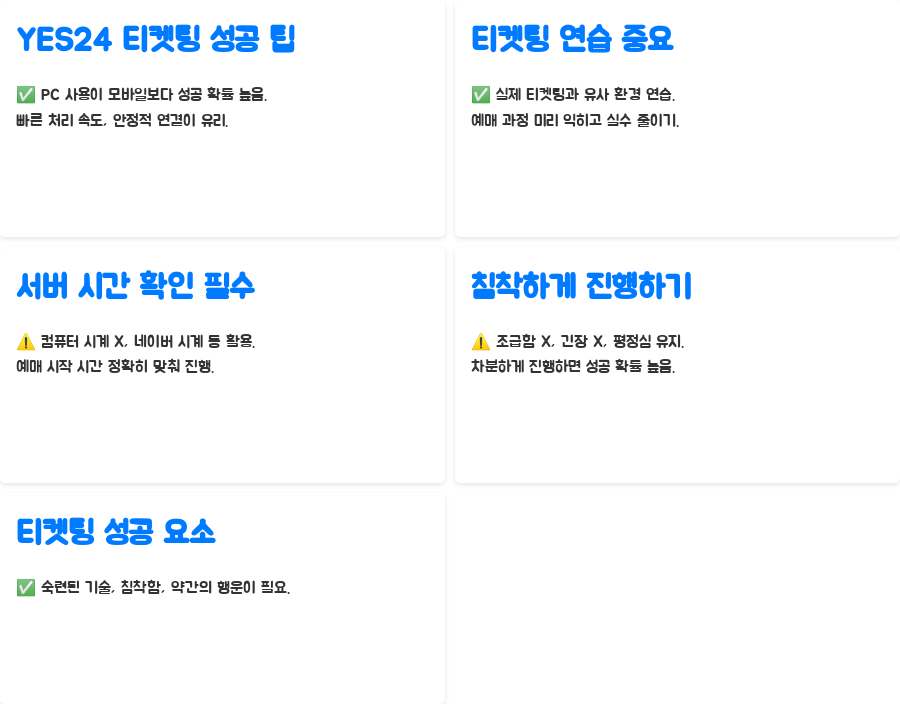 YES24 티켓팅 성공 팁

✅ PC 사용이 모바일보다 성공 확률 높음.
빠른 처리 속도, 안정적 연결이 유리.

티켓팅 연습 중요

✅ 실제 티켓팅과 유사 환경 연습.
예매 과정 미리 익히고 실수 줄이기.

서버 시간 확인 필수

⚠️ 컴퓨터 시계 X, 네이버 시계 등 활용.
예매 시작 시간 정확히 맞춰 진행.

침착하게 진행하기

⚠️ 조급함 X, 긴장 X, 평정심 유지.
차분하게 진행하면 성공 확률 높음.

티켓팅 성공 요소

✅ 숙련된 기술, 침착함, 약간의 행운이 필요.