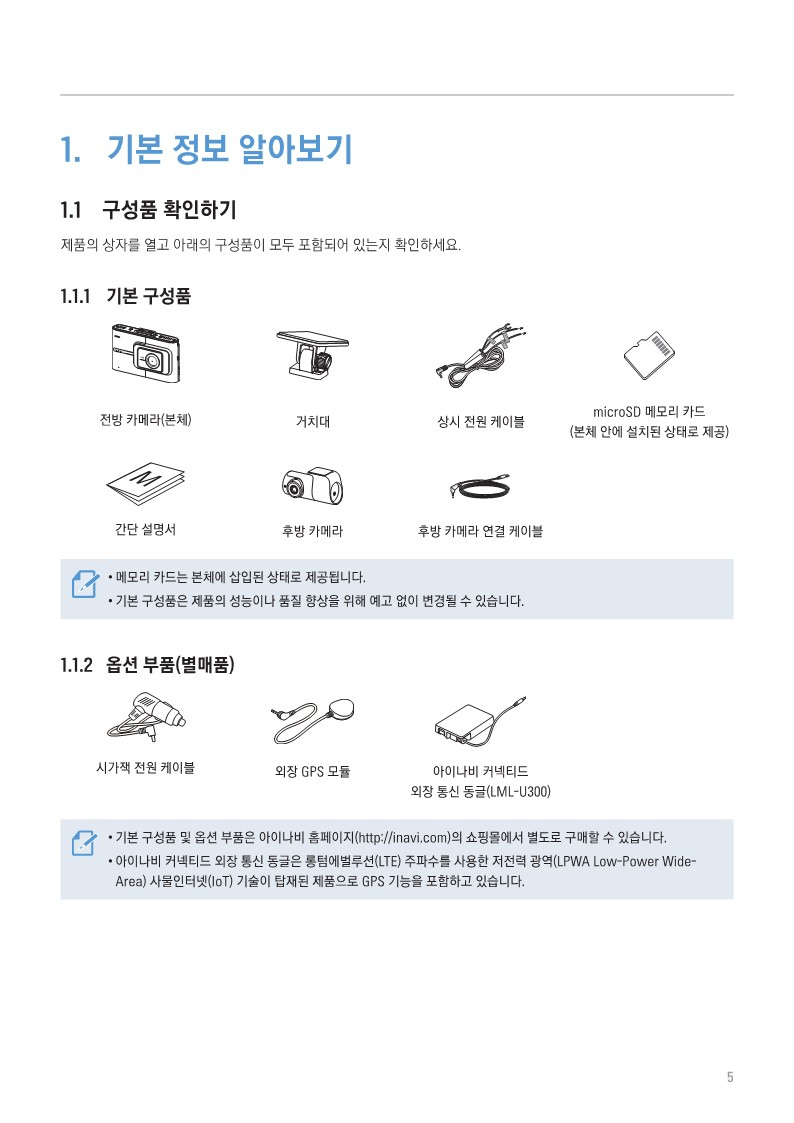 1. 기본 정보 알아보기

1.1 구성품 확인하기

제품의 상자를 열고 아래의 구성품이 모두 포함되어 있는지 확인하세요.

1.1.1 기본 구성품

전방 카메라(본체)

거치대

상시 전원 케이블

microSD 메모리 카드
(본체 안에 설치된 상태로 제공)

간단 설명서

후방 카메라

후방 카메라 연결 케이블

• 메모리 카드는 본체에 삽입된 상태로 제공됩니다.
• 기본 구성품은 제품의 성능이나 품질 향상을 위해 예고 없이 변경될 수 있습니다.

1.1.2 옵션 부품(별매품)

시가잭 전원 케이블

외장 GPS 모듈

아이나비 커넥티드
외장 통신 동글(LML-U300)

• 기본 구성품 및 옵션 부품은 아이나비 홈페이지(http://inavi.com)의 쇼핑몰에서 별도로 구매할 수 있습니다.
• 아이나비 커넥티드 외장 통신 동글은 롱텀에벌루션(LTE) 주파수를 사용한 저전력 광역(LPWA Low-Power Wide-Area) 사물인터넷(IoT) 기술이 탑재된 제품으로 GPS 기능을 포함하고 있습니다.

5